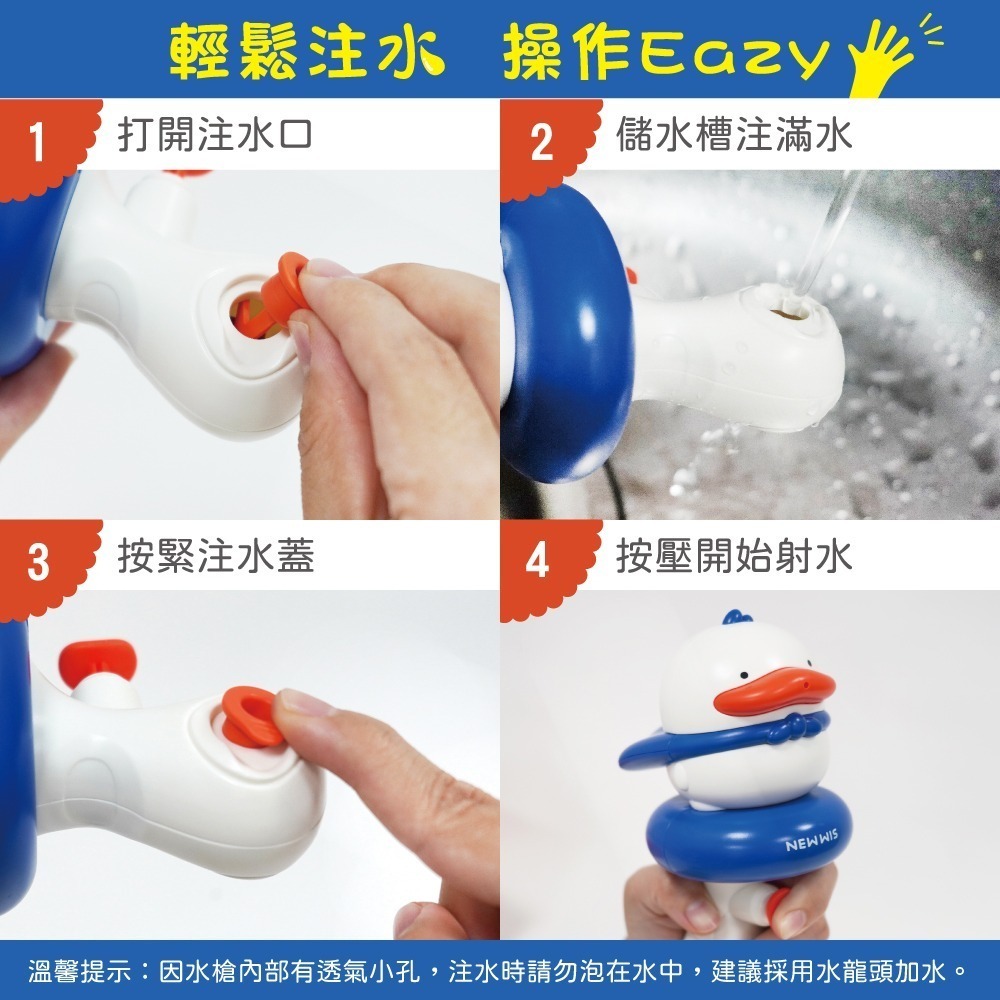 輕鬆注水 操作Eazy

1 打開注水口

2 儲水槽注滿水

3 按緊注水蓋

4 按壓開始射水

NEWWIS

溫馨提示：因水槍內部有透氣小孔，注水時請勿泡在水中，建議採用水龍頭加水。