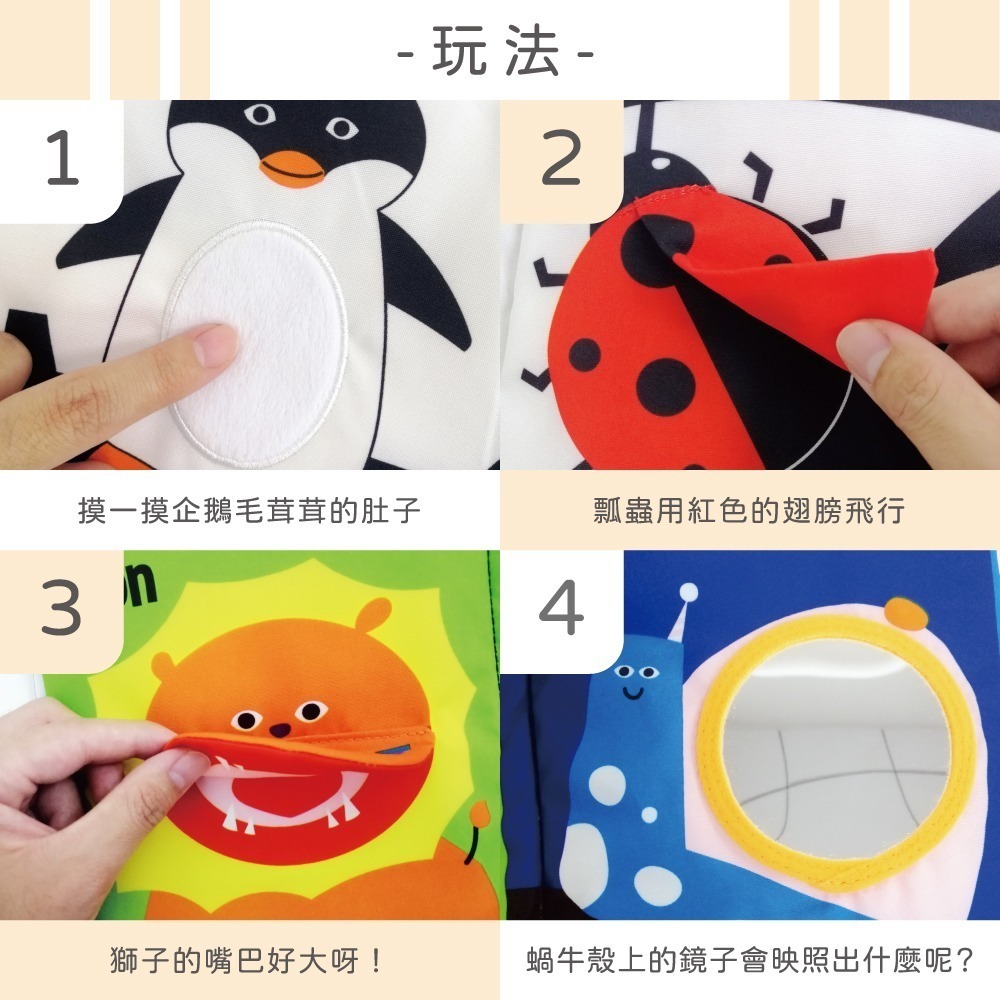 - 玩法 -

1

摸一摸企鵝毛茸茸的肚子

2

瓢蟲用紅色的翅膀飛行

3

on

獅子的嘴巴好大呀！

4

蝸牛殼上的鏡子會映照出什麼呢？