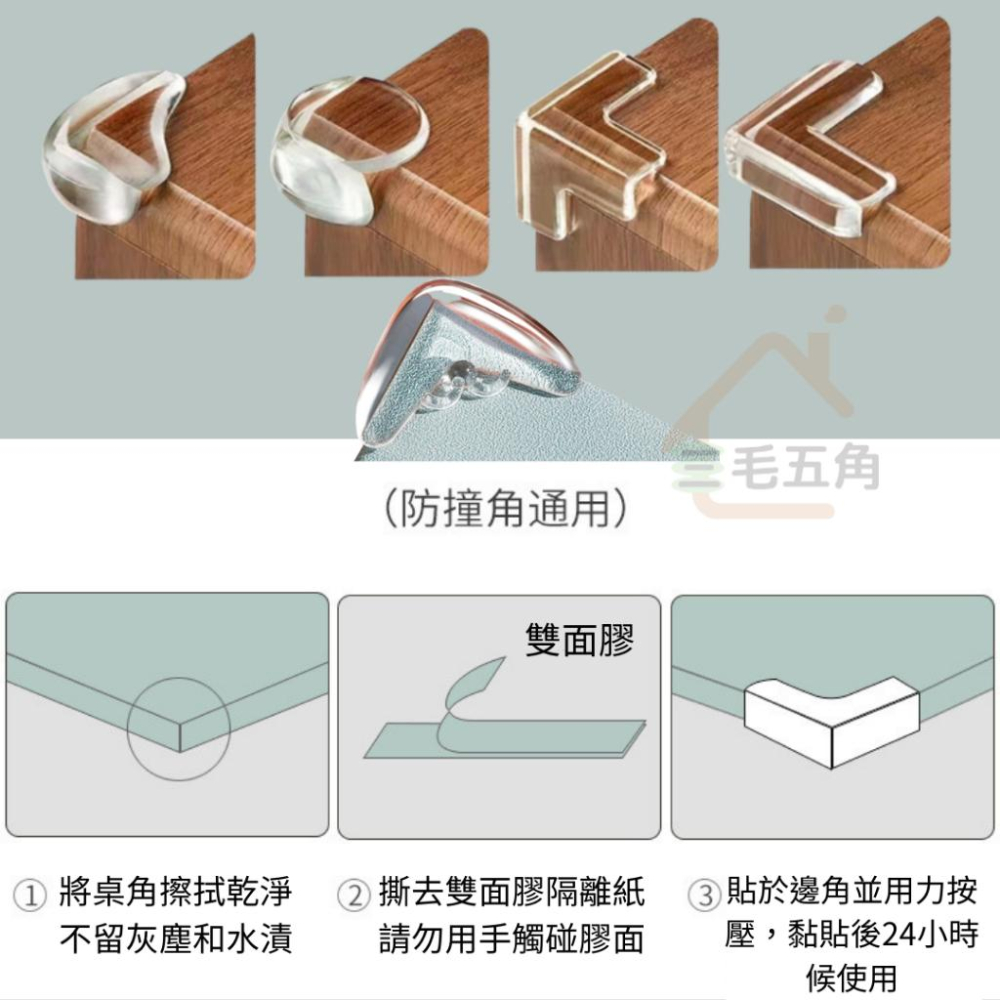 三毛五角

（防撞角通用）

雙面膠

① 將桌角擦拭乾淨 不留灰塵和水漬

② 撕去雙面膠隔離紙 請勿用手觸碰膠面

③ 貼於邊角並用力按壓，黏貼後24小時候使用