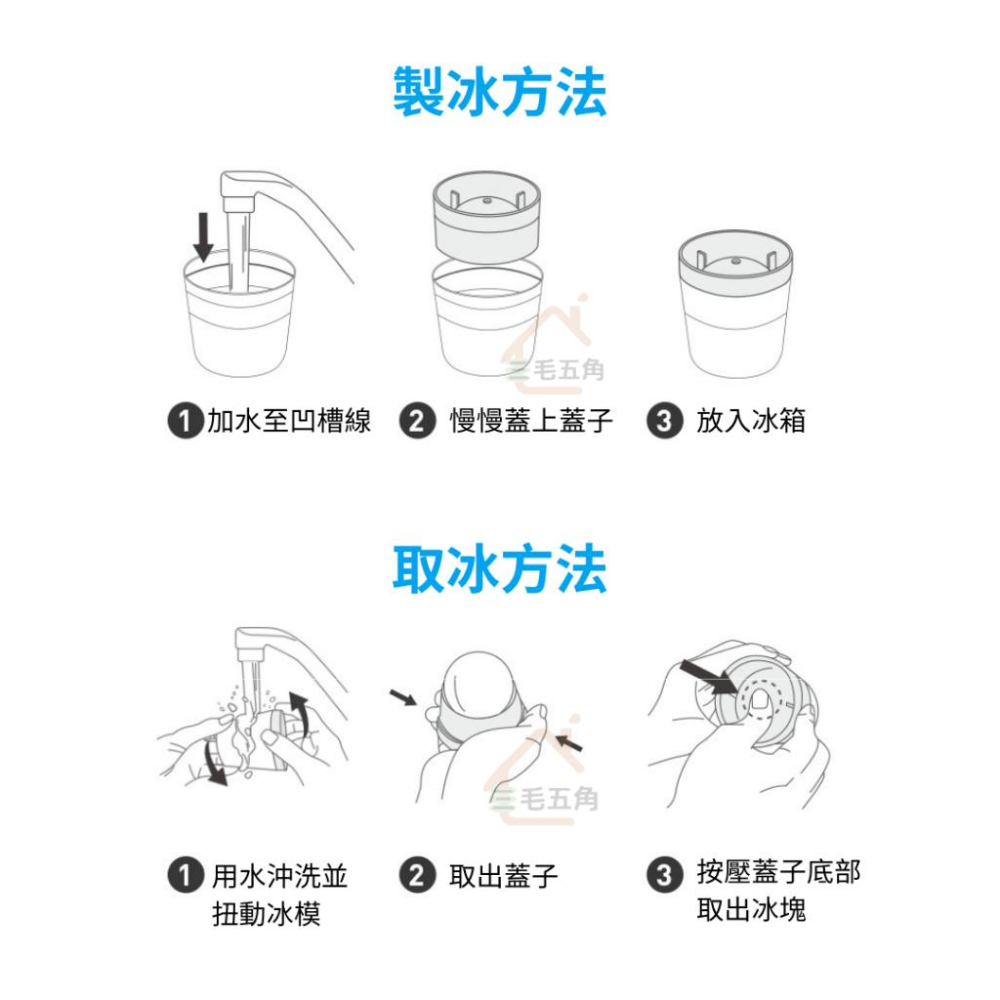 製冰方法

三毛五角

1 加水至凹槽線

2 慢慢蓋上蓋子

3 放入冰箱

取冰方法

三毛五角

1 用水沖洗並扭動冰模

2 取出蓋子

3 按壓蓋子底部取出冰塊