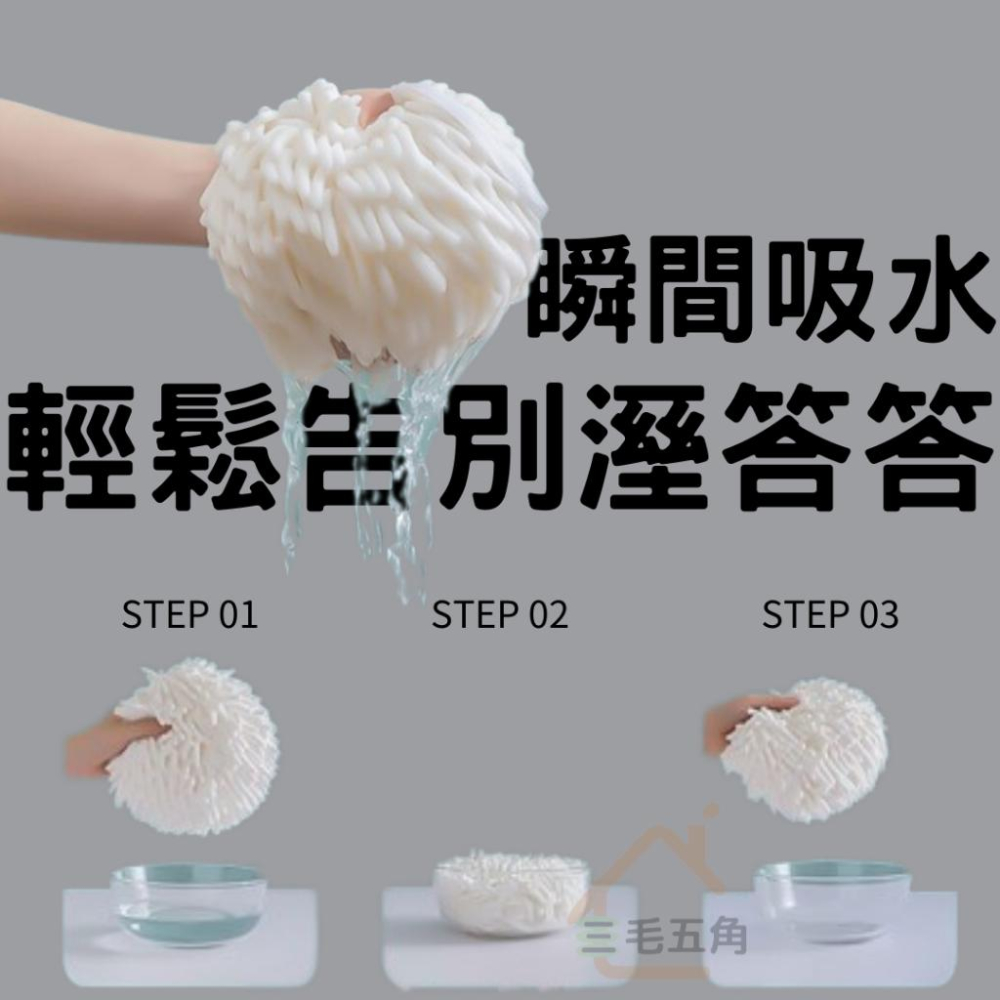 瞬間吸水
輕鬆告別溼答答

STEP 01

STEP 02

STEP 03

三毛五角