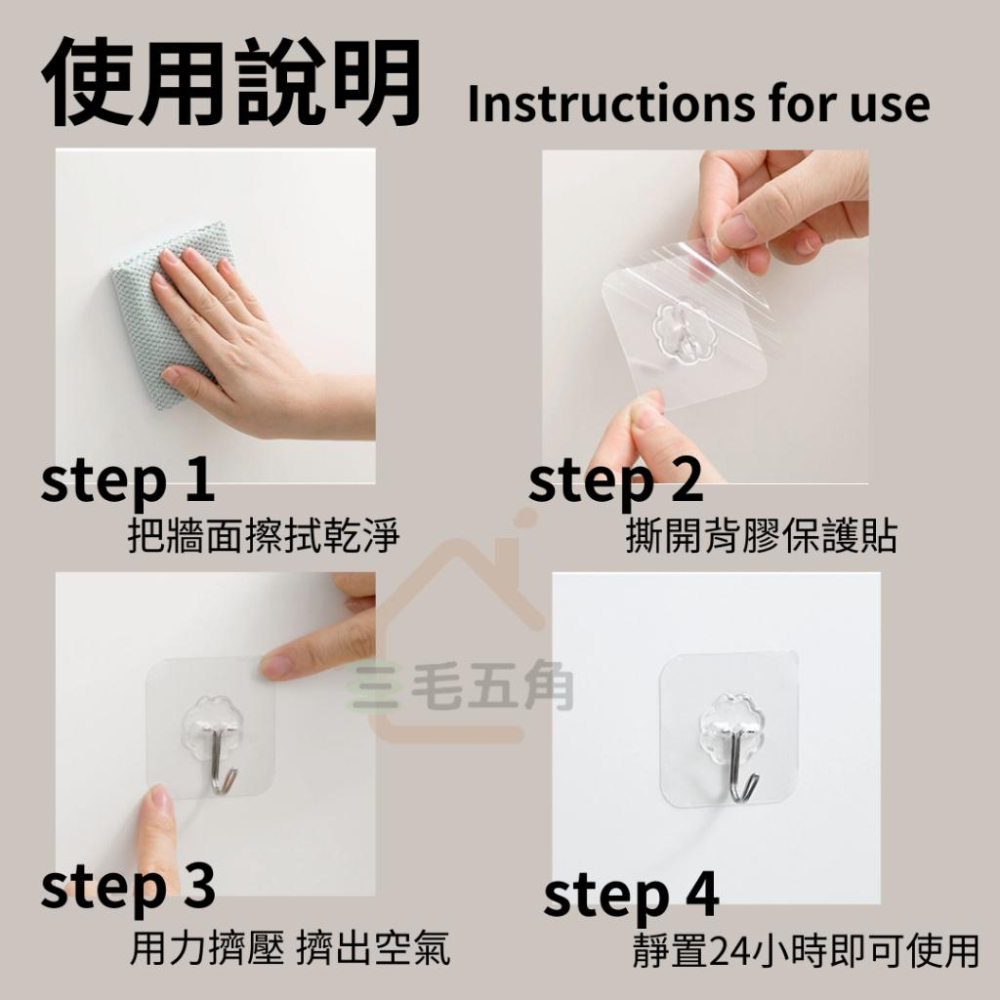 使用說明 Instructions for use

step 1
把牆面擦拭乾淨

step 2
撕開背膠保護貼

三毛五角

step 3
用力擠壓 擠出空氣

step 4
靜置24小時即可使用