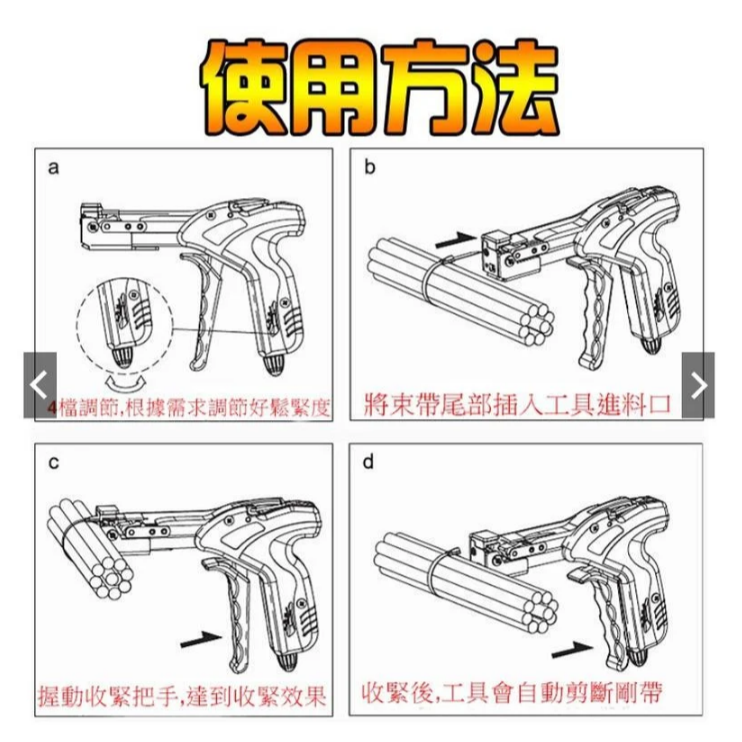 使用方法

a

4檔調節,根據需求調節好鬆緊度

b

將束帶尾部插入工具進料口

c

握動收緊把手,達到收緊效果

d

收緊後,工具會自動剪斷剛帶