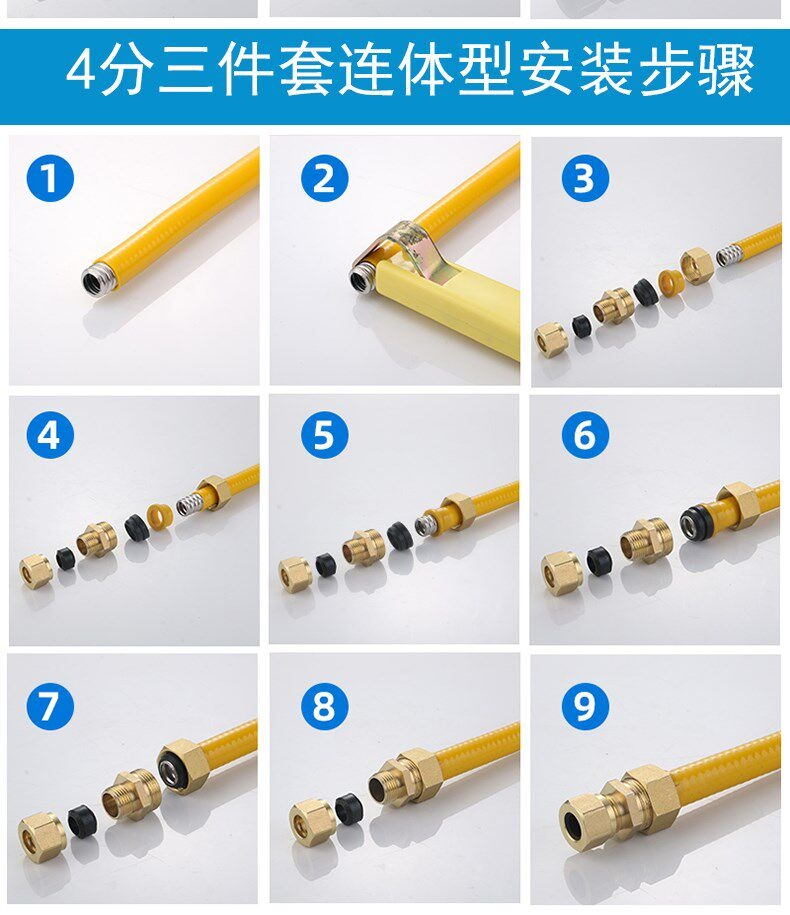 4分三件套连体型安装步骤

1

2

3

4

5

6

7

8

9