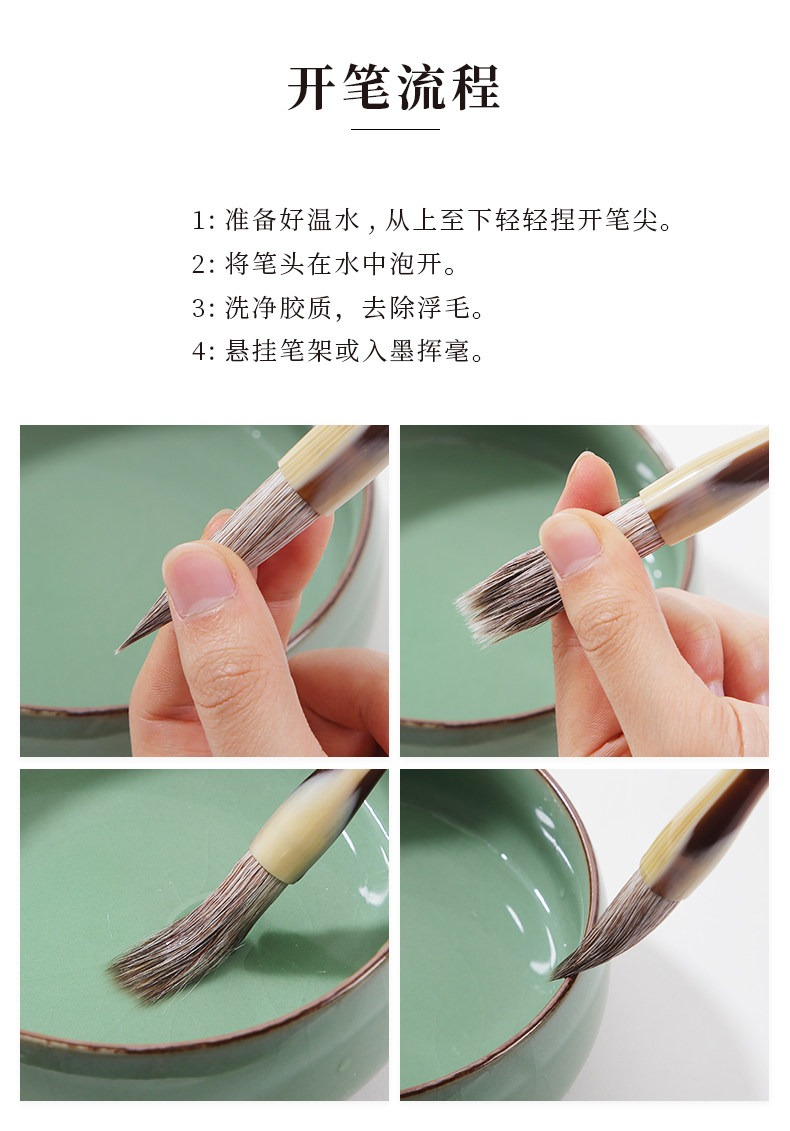 开笔流程

1:准备好温水,从上至下轻轻捏开笔尖。
2:将笔头在水中泡开。
3:洗净胶质，去除浮毛。
4:悬挂笔架或入墨挥毫。