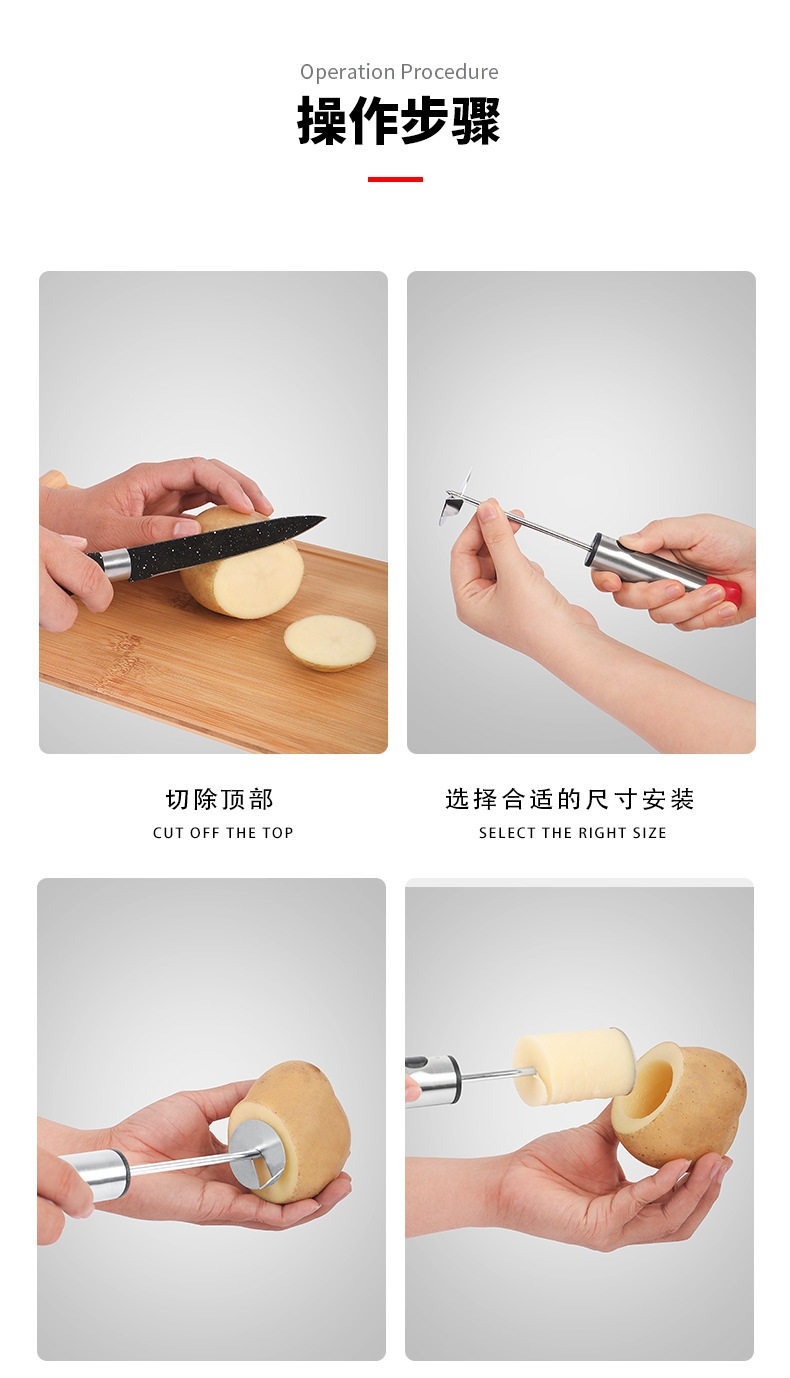 Operation Procedure

操作步骤

切除顶部

CUT OFF THE TOP

选择合适的尺寸安装

SELECT THE RIGHT SIZE