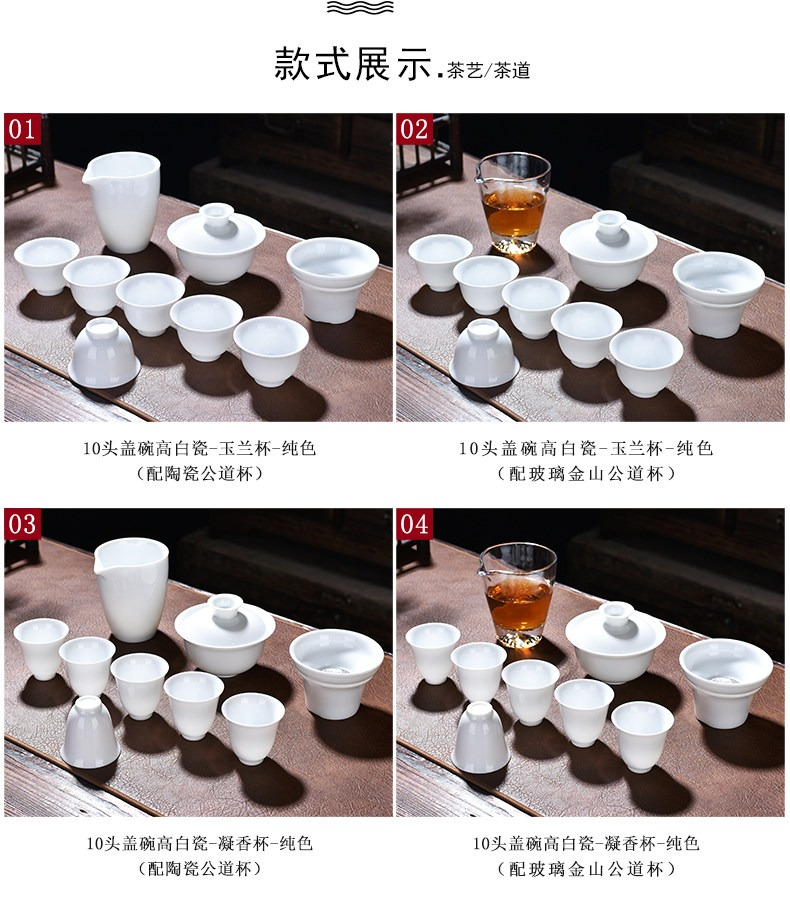 款式展示.茶艺/茶道

01

10头盖碗高白瓷-玉兰杯-纯色
（配陶瓷公道杯）

02

10头盖碗高白瓷-玉兰杯-纯色
（配玻璃金山公道杯）

03

10头盖碗高白瓷-凝香杯-纯色
（配陶瓷公道杯）

04

10头盖碗高白瓷-凝香杯-纯色
（配玻璃金山公道杯）