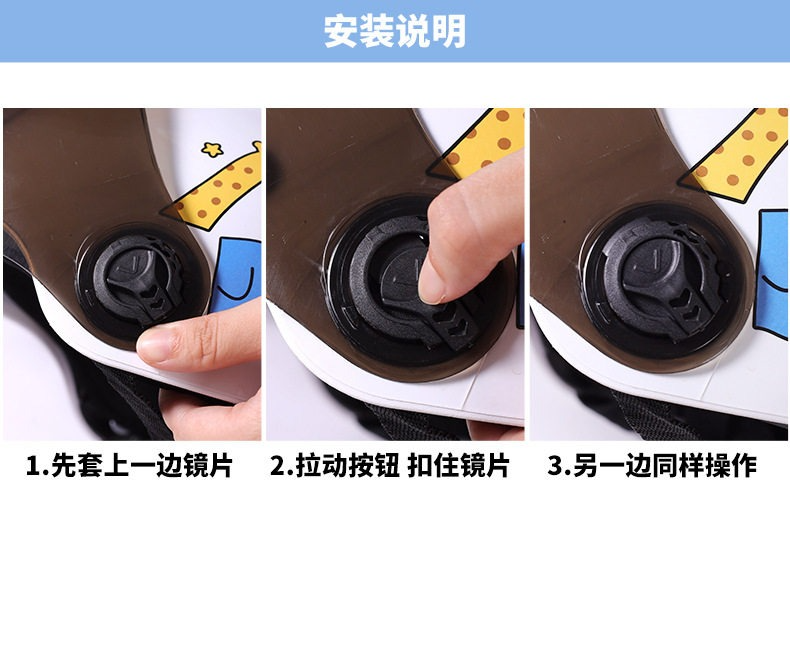 安装说明

1.先套上一边镜片

2.拉动按钮 扣住镜片

3.另一边同样操作