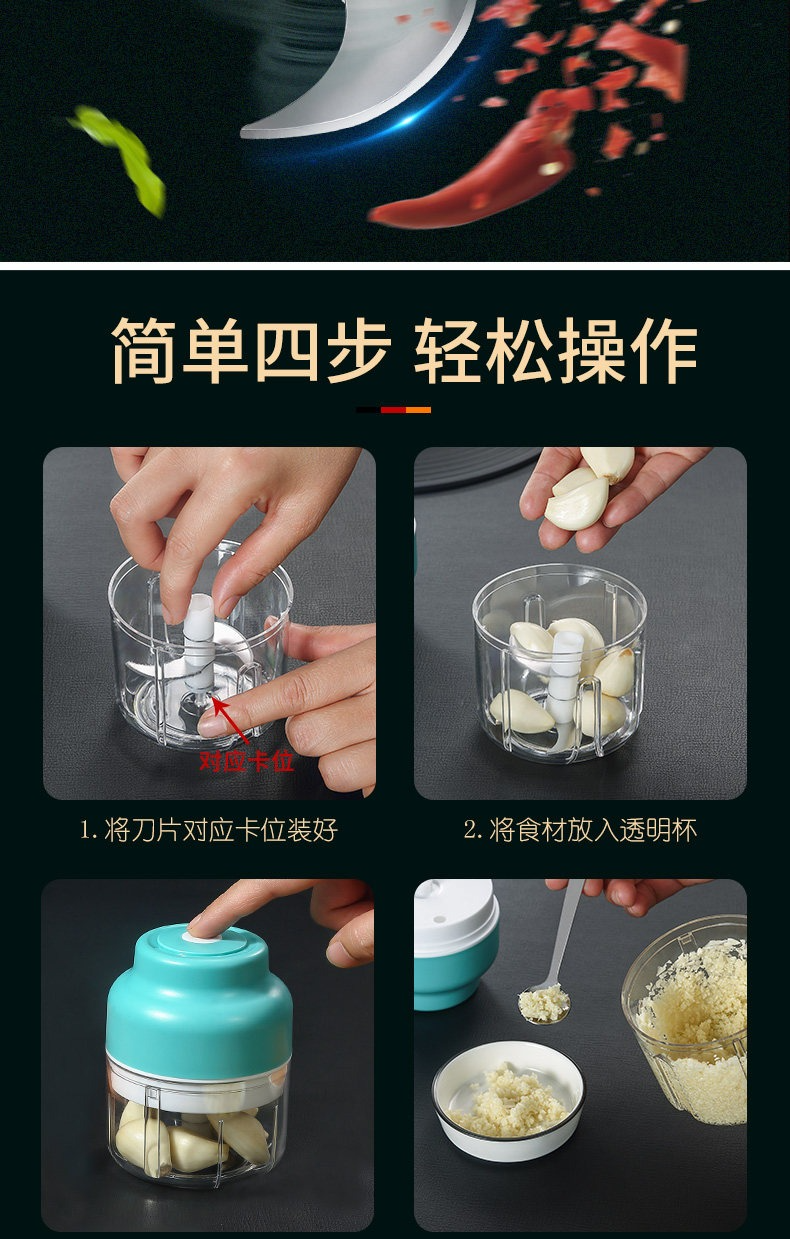 简单四步 轻松操作

对应卡位

1. 将刀片对应卡位装好

2. 将食材放入透明杯