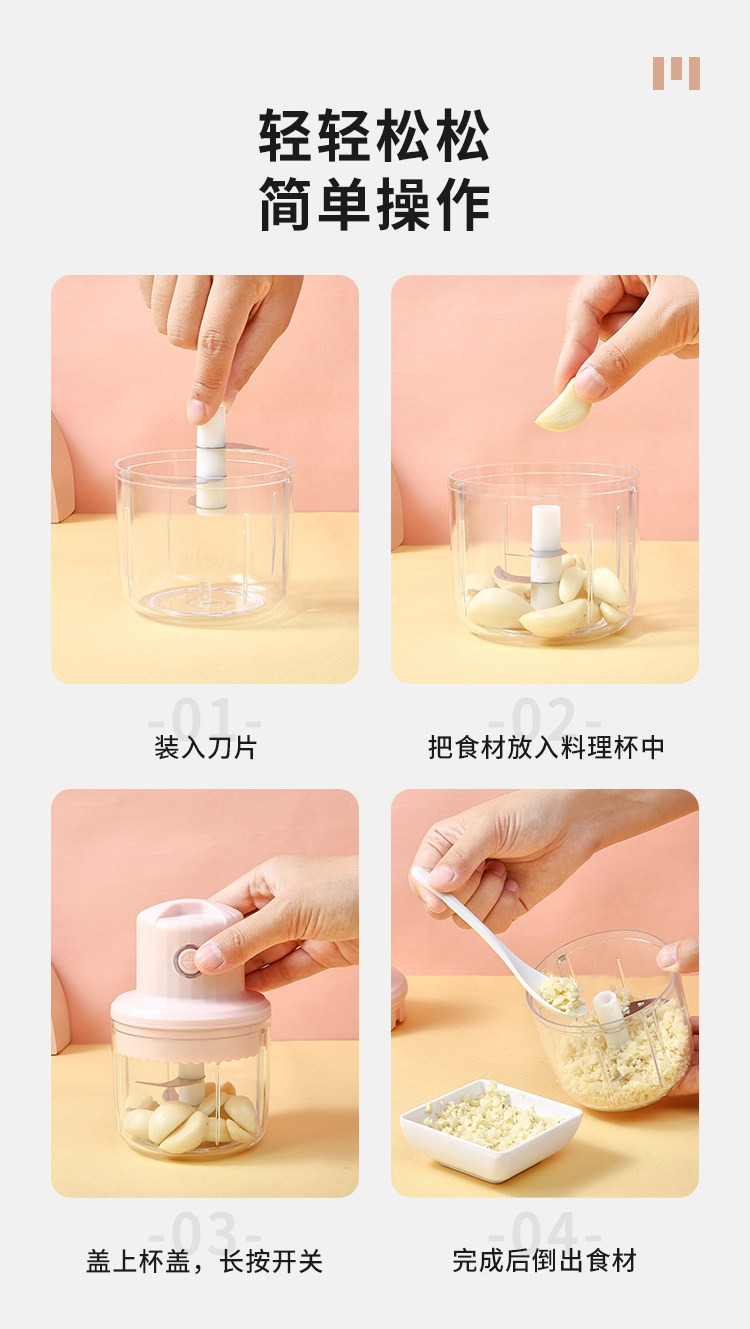 轻轻松松
简单操作

-01-
装入刀片

-02-
把食材放入料理杯中

-03-
盖上杯盖，长按开关

-04-
完成后倒出食材