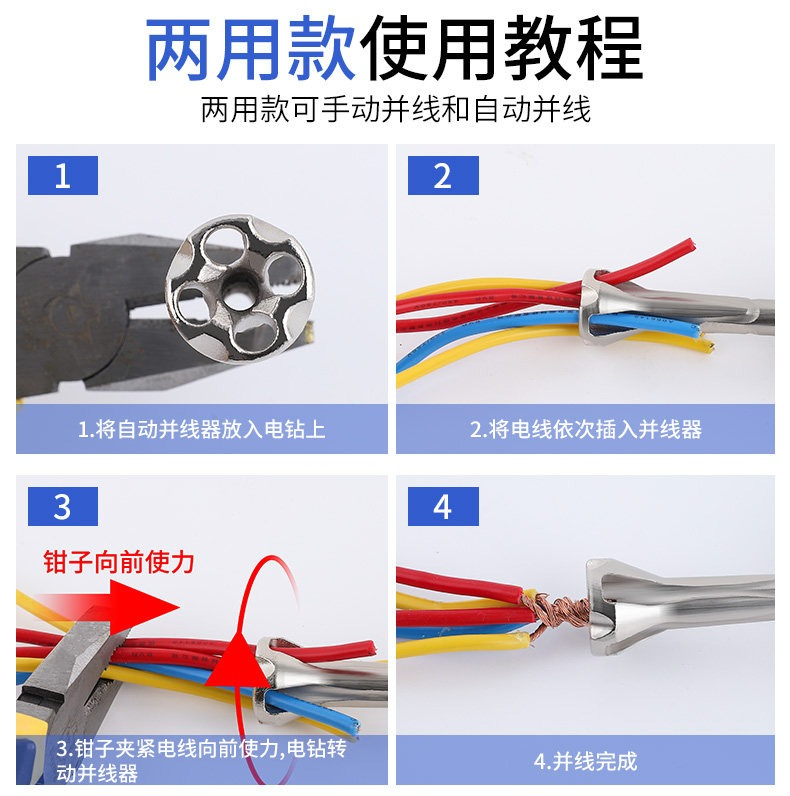 两用款使用教程

两用款可手动并线和自动并线

1

1.将自动并线器放入电钻上

2

2.将电线依次插入并线器

3

钳子向前使力

3.钳子夹紧电线向前使力,电钻转动并线器

4

4.并线完成