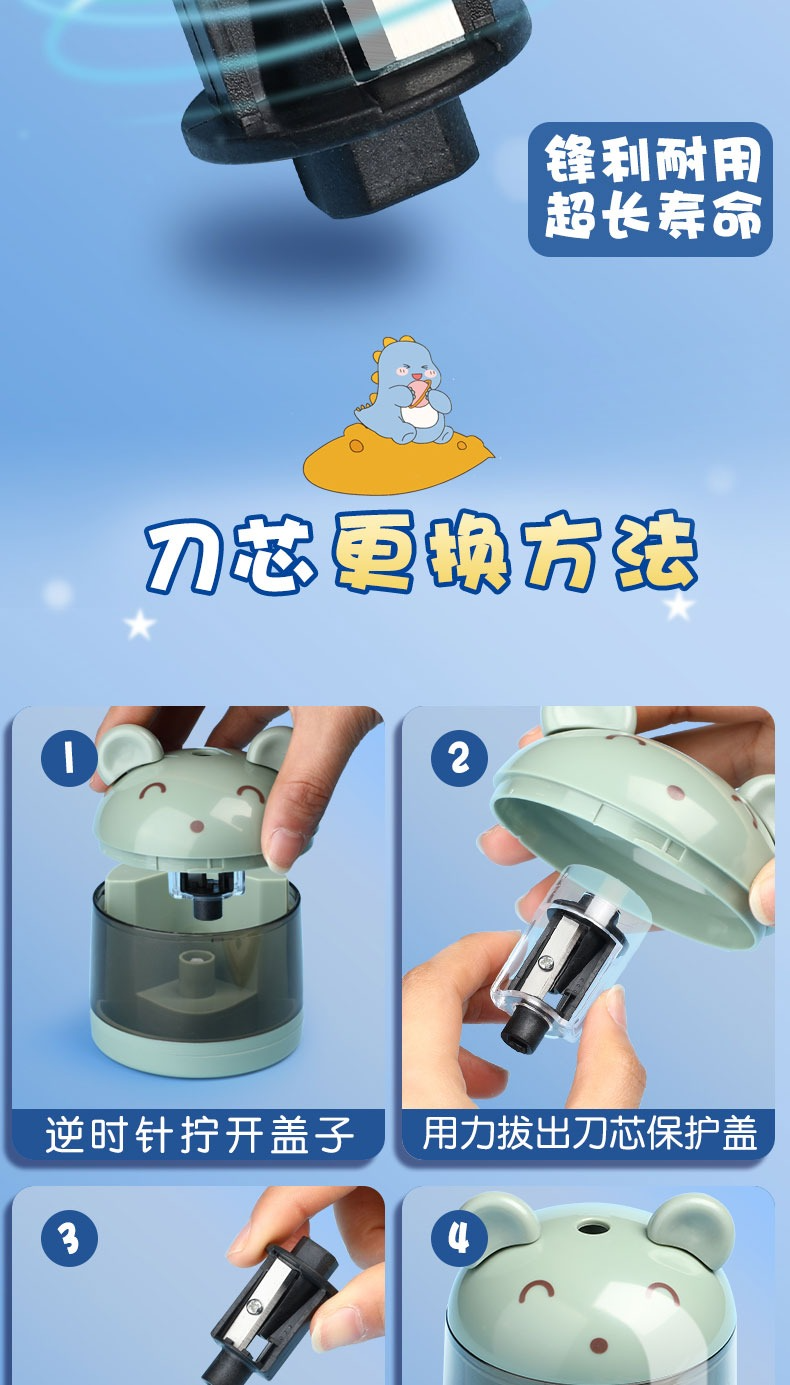 锋利耐用
超长寿命

刀芯更换方法

1
逆时针拧开盖子

2
用力拔出刀芯保护盖

3

4