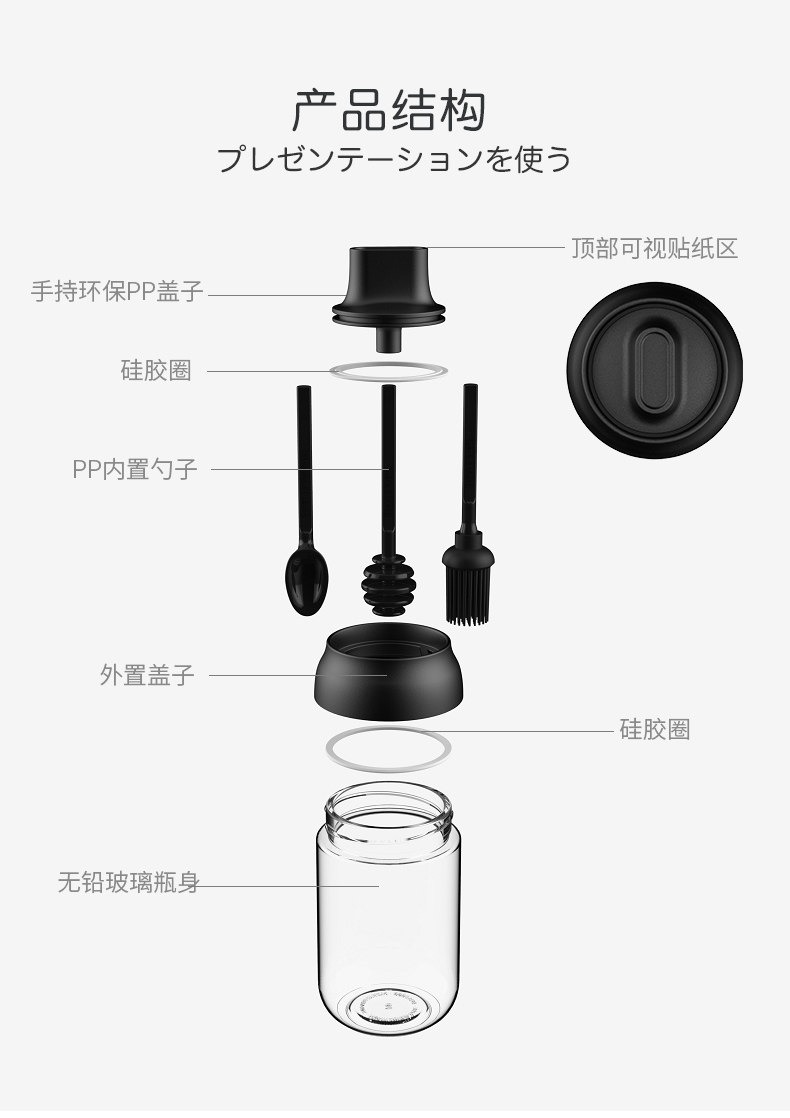 产品结构
プレゼンテーションを使う

顶部可视贴纸区

手持环保PP盖子

硅胶圈

PP内置勺子

外置盖子

硅胶圈

无铅玻璃瓶身