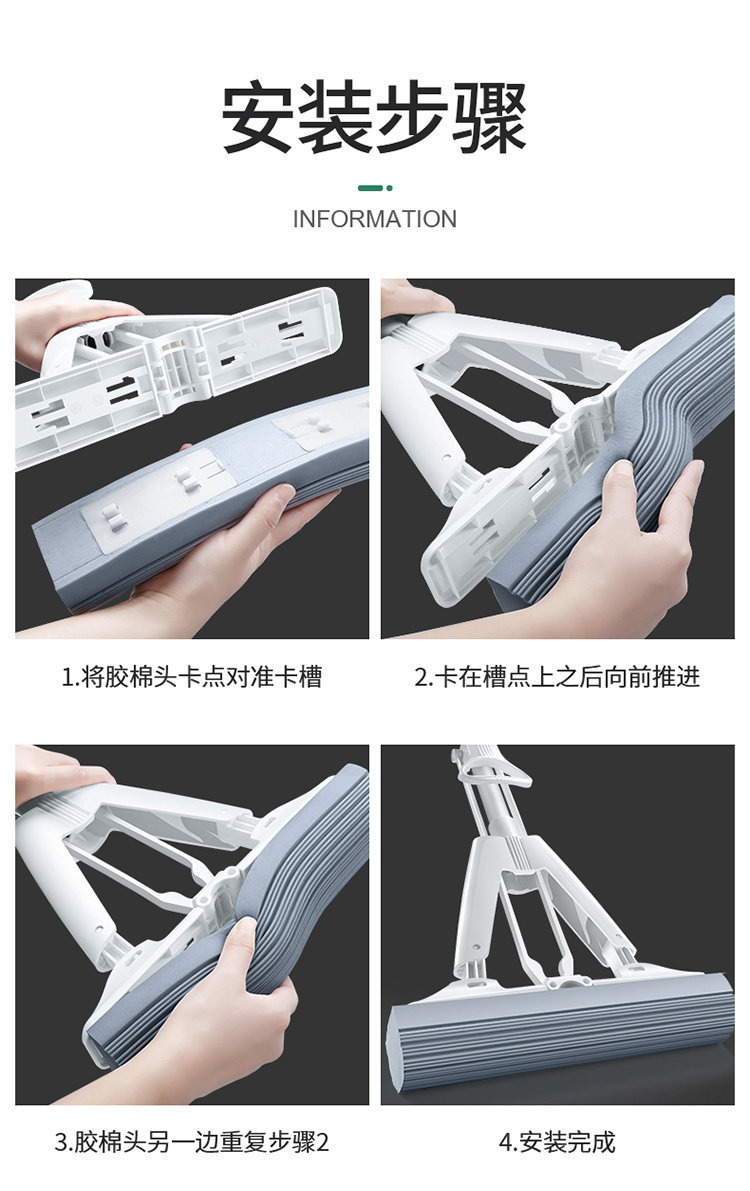 安装步骤

INFORMATION

1.将胶棉头卡点对准卡槽

2.卡在槽点上之后向前推进

3.胶棉头另一边重复步骤2

4.安装完成