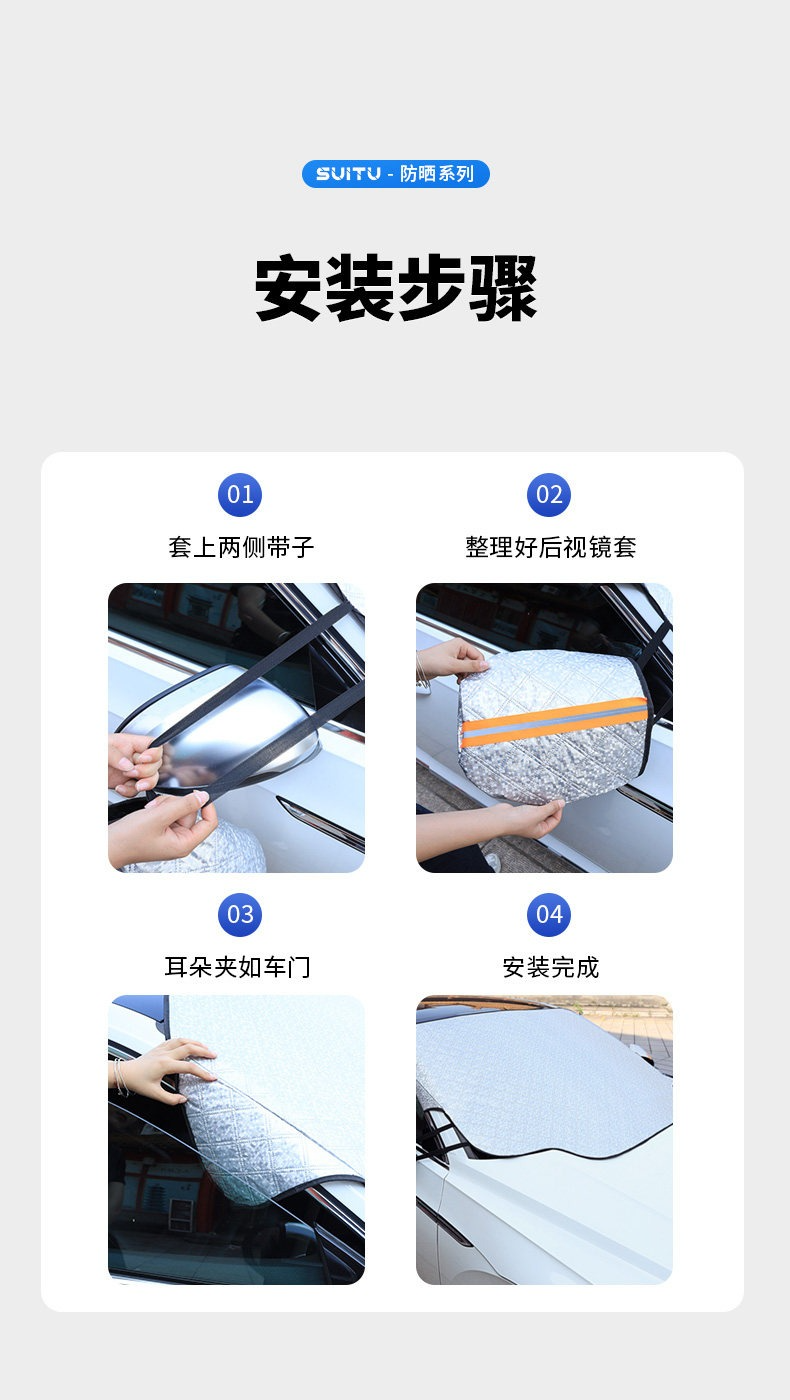 SUITU - 防晒系列

安装步骤

01
套上两侧带子

02
整理好后视镜套

03
耳朵夹如车门

04
安装完成