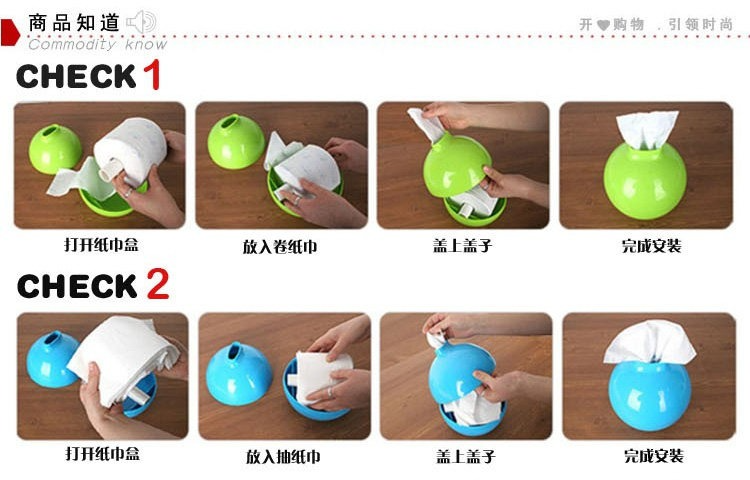 商品知道
Commodity know

开♥购物 . 引领时尚

CHECK 1

打开纸巾盒

放入卷纸巾

盖上盖子

完成安装

CHECK 2

打开纸巾盒

放入抽纸巾

盖上盖子

完成安装