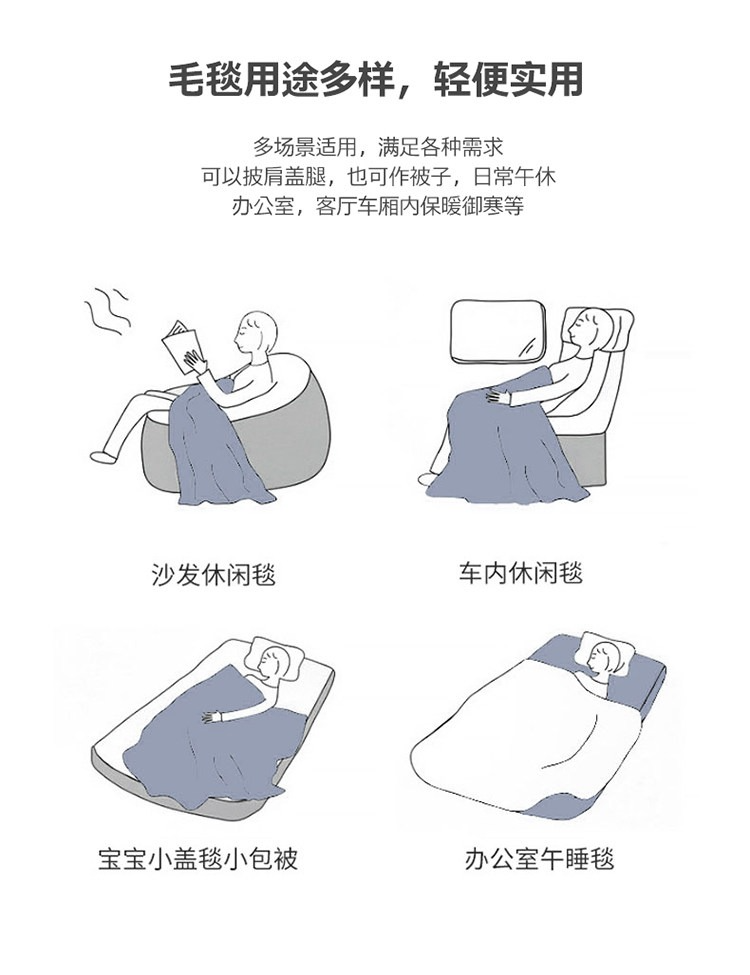 毛毯用途多样，轻便实用

多场景适用，满足各种需求
可以披肩盖腿，也可作被子，日常午休
办公室，客厅车厢内保暖御寒等

沙发休闲毯

车内休闲毯

宝宝小盖毯小包被

办公室午睡毯