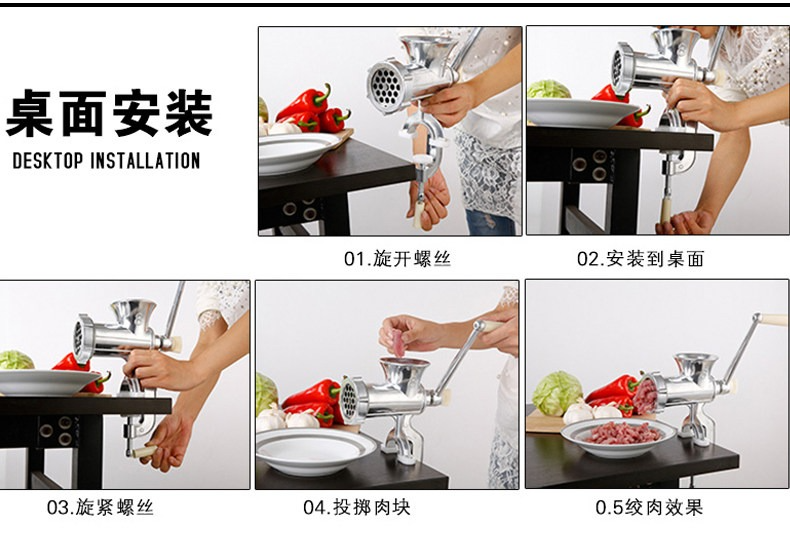 桌面安装
DESKTOP INSTALLATION

01.旋开螺丝

02.安装到桌面

03.旋紧螺丝

04.投掷肉块

0.5绞肉效果