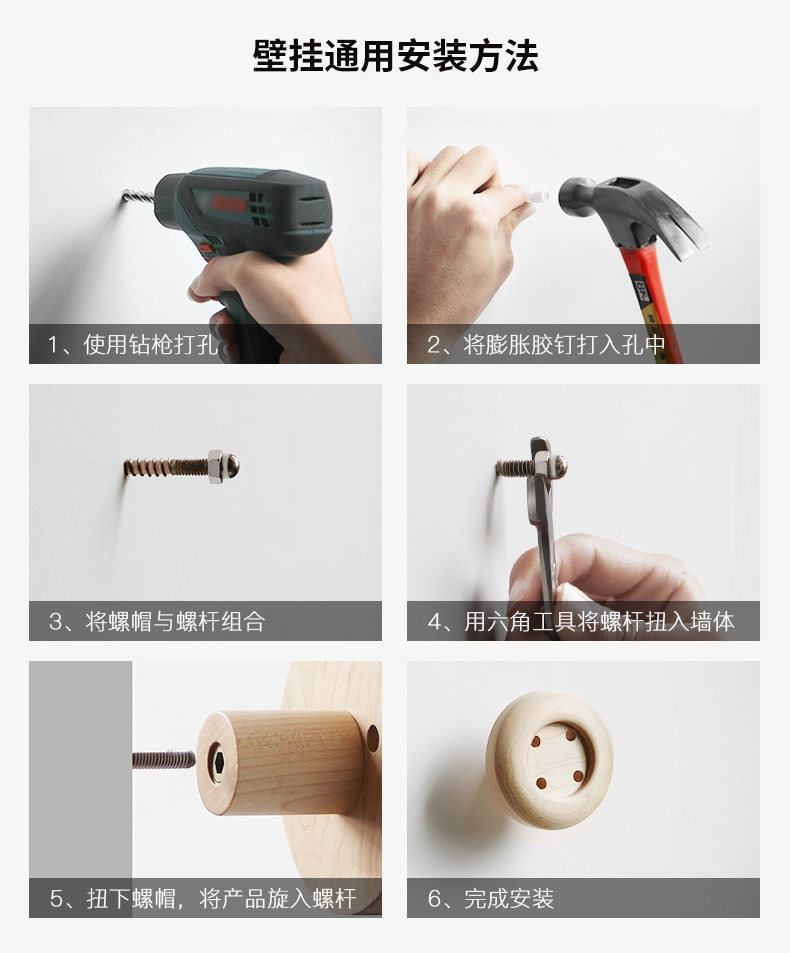 壁挂通用安装方法

1、使用钻枪打孔

2、将膨胀胶钉打入孔中

3、将螺帽与螺杆组合

4、用六角工具将螺杆扭入墙体

5、扭下螺帽，将产品旋入螺杆

6、完成安装