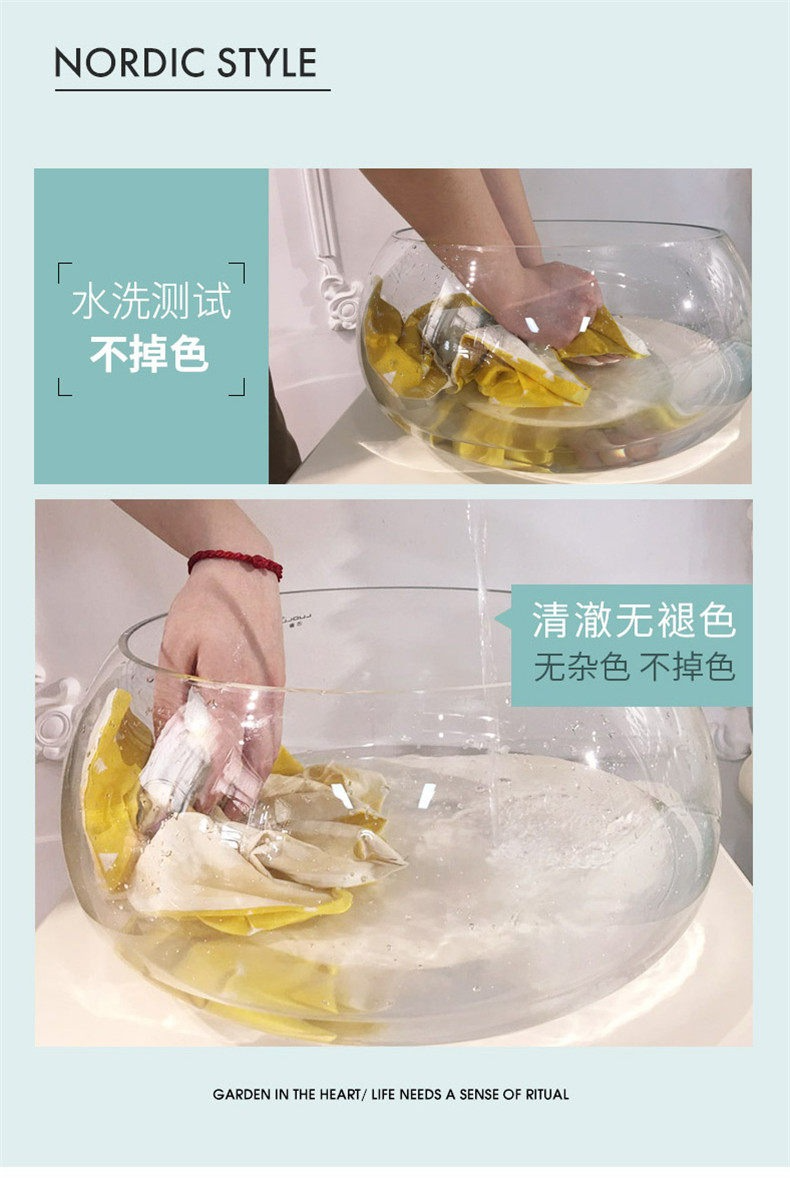 NORDIC STYLE

水洗测试
不掉色

清澈无褪色
无杂色 不掉色

GARDEN IN THE HEART/ LIFE NEEDS A SENSE OF RITUAL