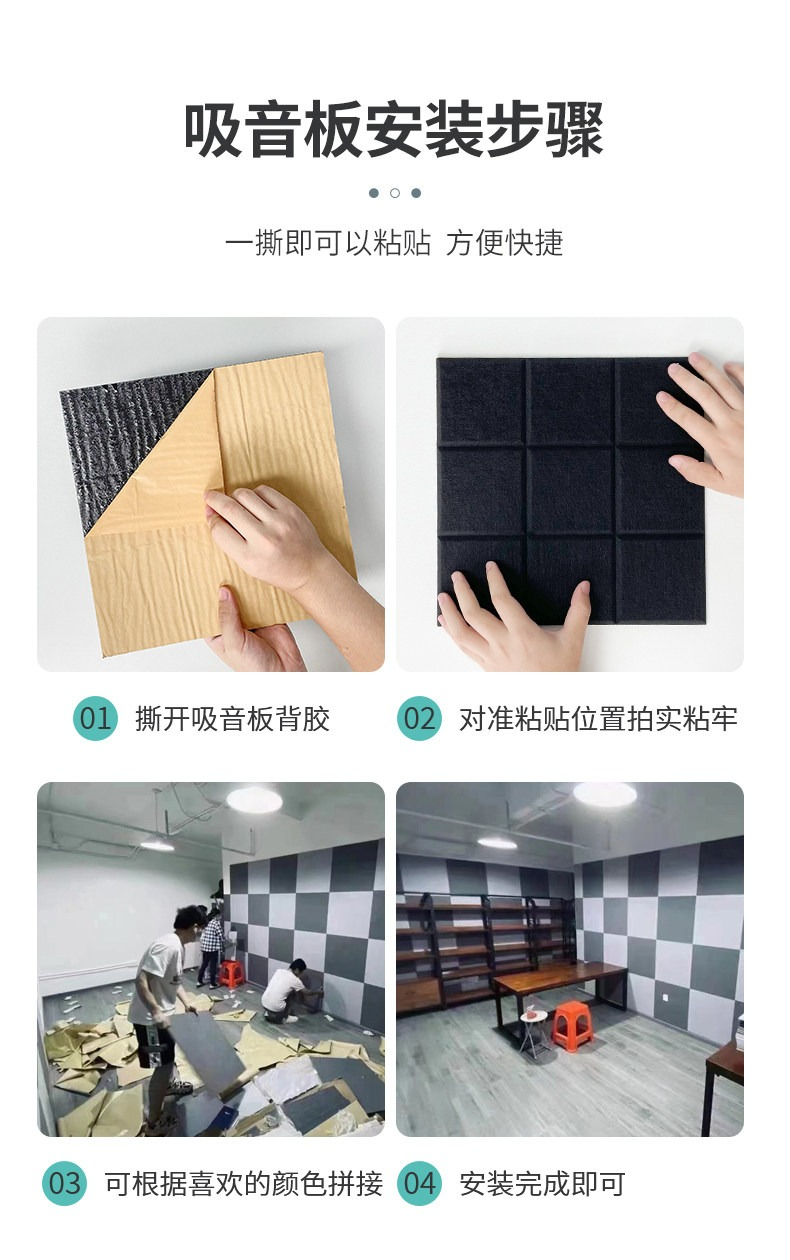 吸音板安装步骤

一撕即可以粘贴 方便快捷

01 撕开吸音板背胶

02 对准粘贴位置拍实粘牢

03 可根据喜欢的颜色拼接

04 安装完成即可