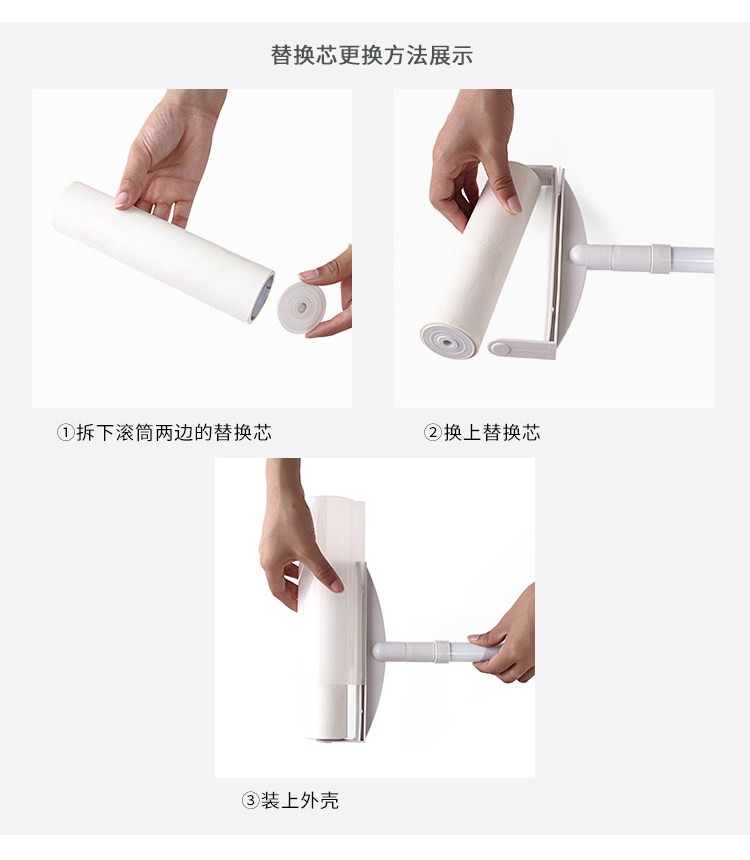 替换芯更换方法展示

①拆下滚筒两边的替换芯

②换上替换芯

③装上外壳