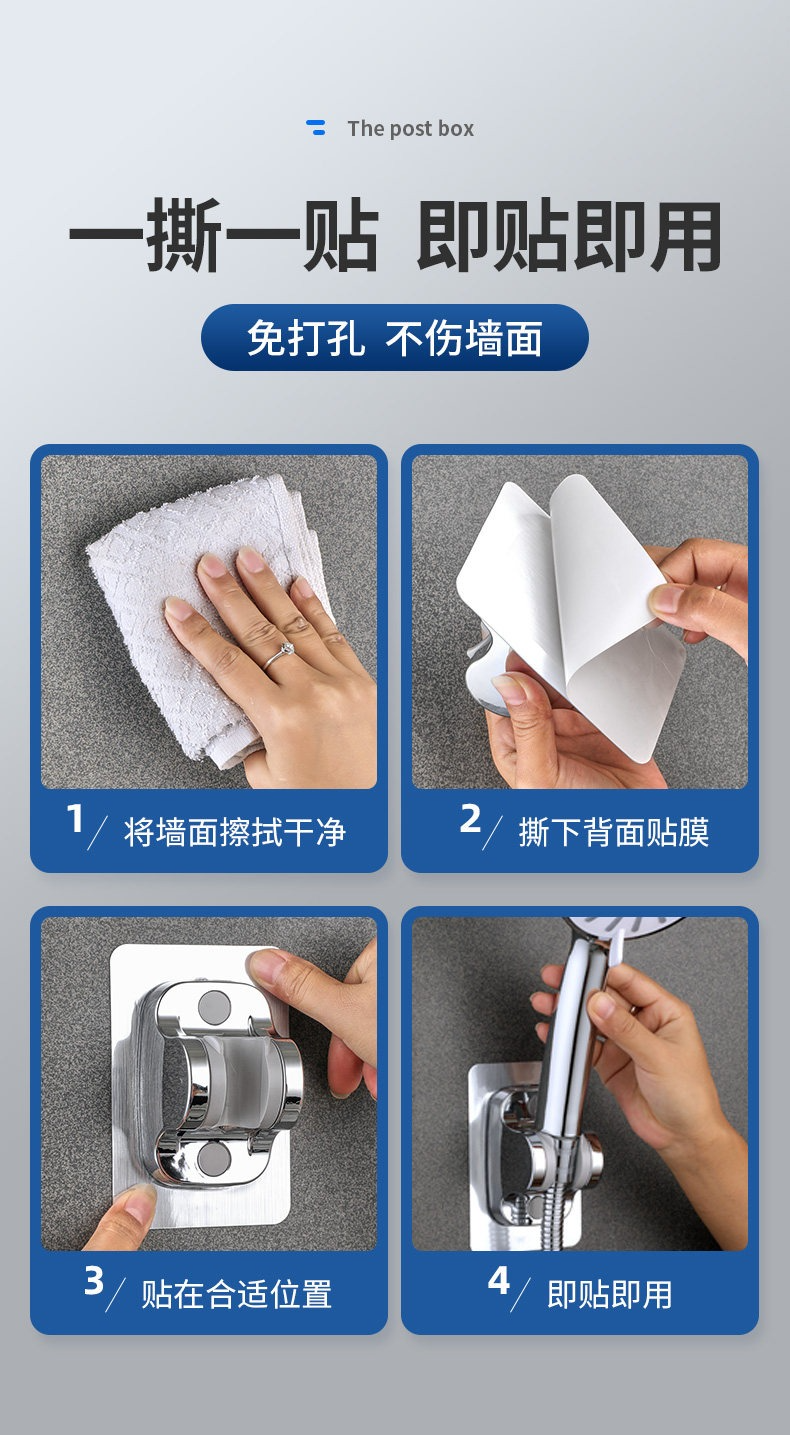 The post box

一撕一贴 即贴即用

免打孔 不伤墙面

1/ 将墙面擦拭干净

2/ 撕下背面贴膜

3/ 贴在合适位置

4/ 即贴即用