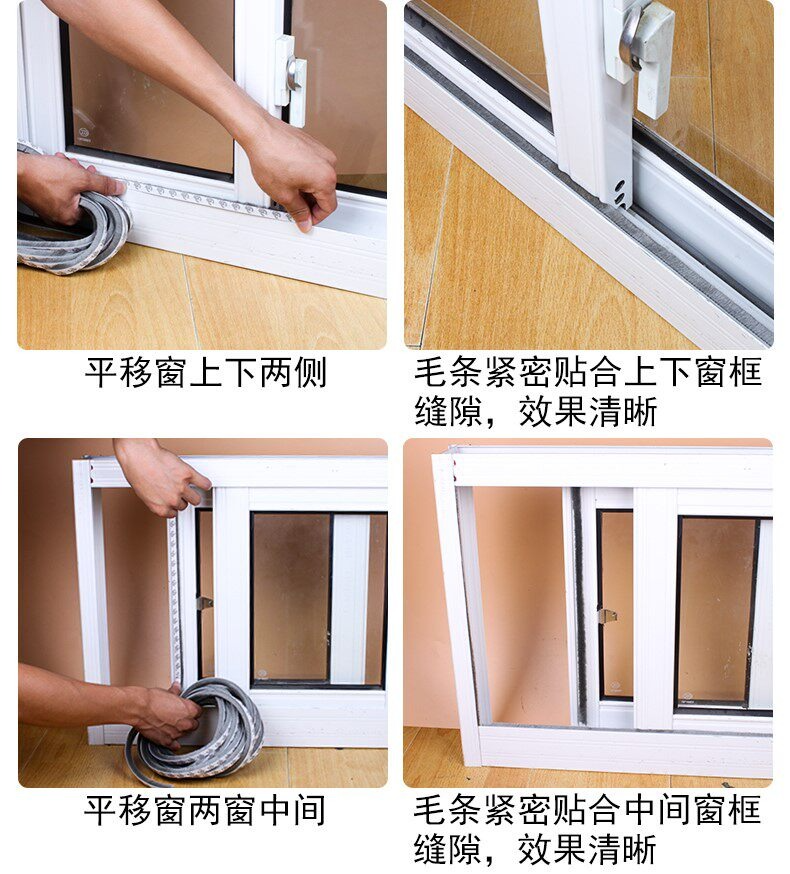 平移窗上下两侧

毛条紧密贴合上下窗框缝隙，效果清晰

平移窗两窗中间

毛条紧密贴合中间窗框缝隙，效果清晰