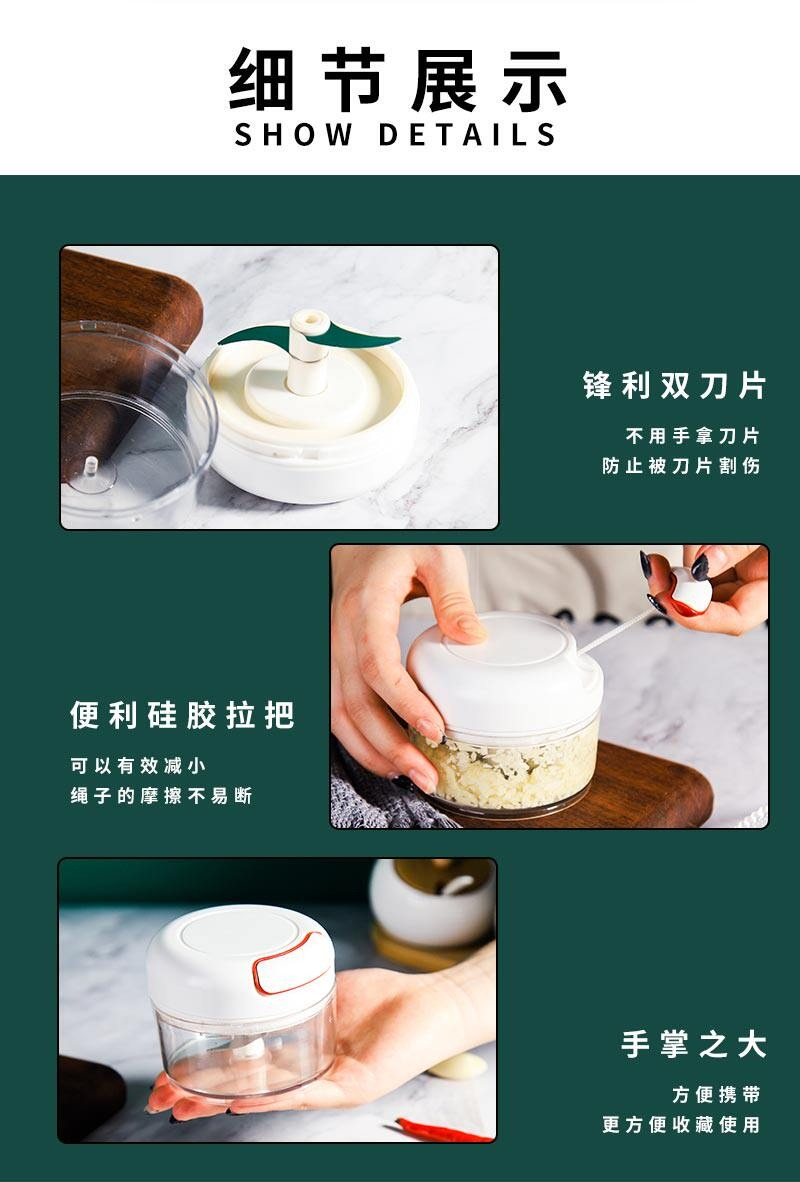 细节展示
SHOW DETAILS

锋利双刀片

不用手拿刀片
防止被刀片割伤

便利硅胶拉把

可以有效减小
绳子的摩擦不易断

手掌之大

方便携带
更方便收藏使用