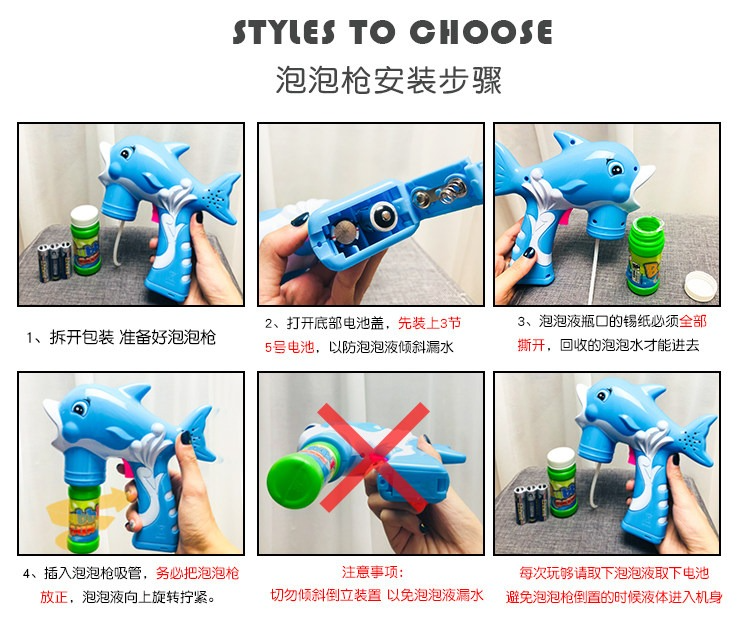 STYLES TO CHOOSE

泡泡枪安装步骤

1、拆开包装 准备好泡泡枪

2、打开底部电池盖，先装上3节5号电池，以防泡泡液倾斜漏水

3、泡泡液瓶口的锡纸必须全部撕开，回收的泡泡水才能进去

4、插入泡泡枪吸管，务必把泡泡枪放正，泡泡液向上旋转拧紧。

注意事项：
切勿倾斜倒立装置 以免泡泡液漏水

每次玩够请取下泡泡液取下电池
避免泡泡枪倒置的时候液体进入机身