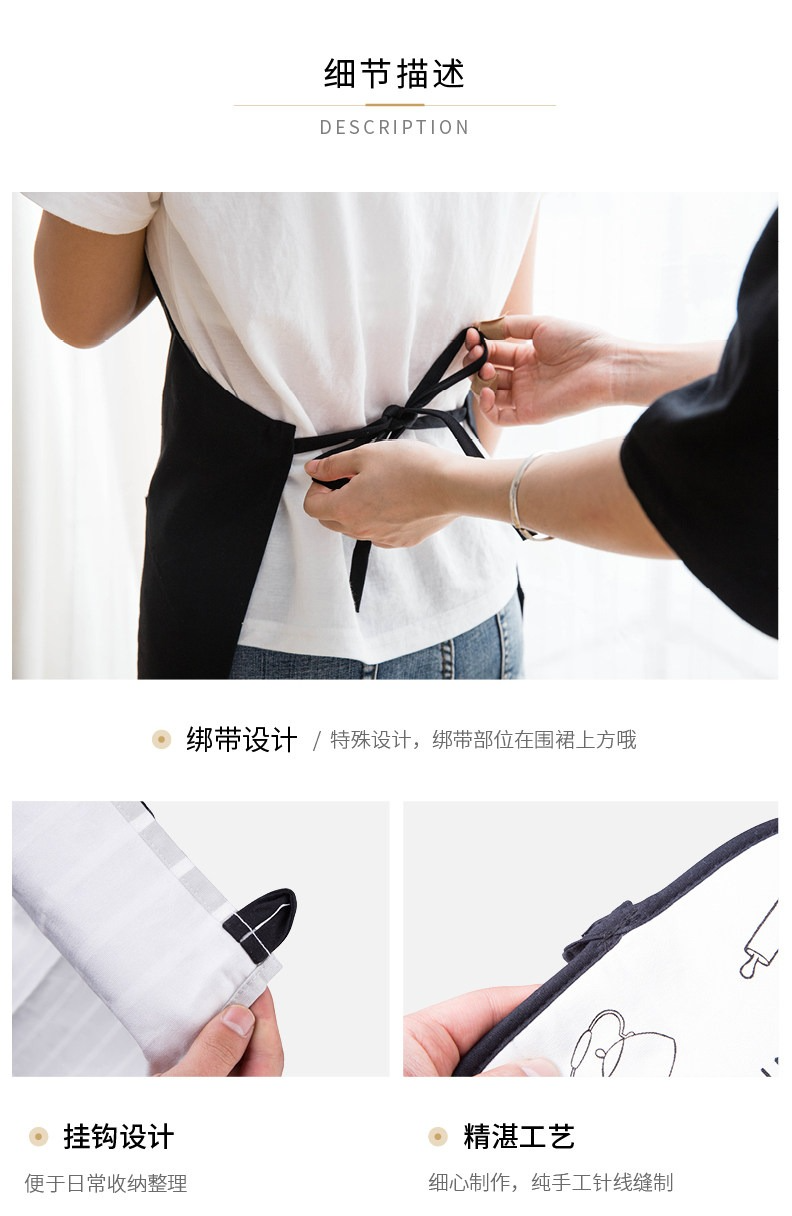 细节描述

DESCRIPTION

绑带设计 / 特殊设计，绑带部位在围裙上方哦

挂钩设计

便于日常收纳整理

精湛工艺

细心制作，纯手工针线缝制