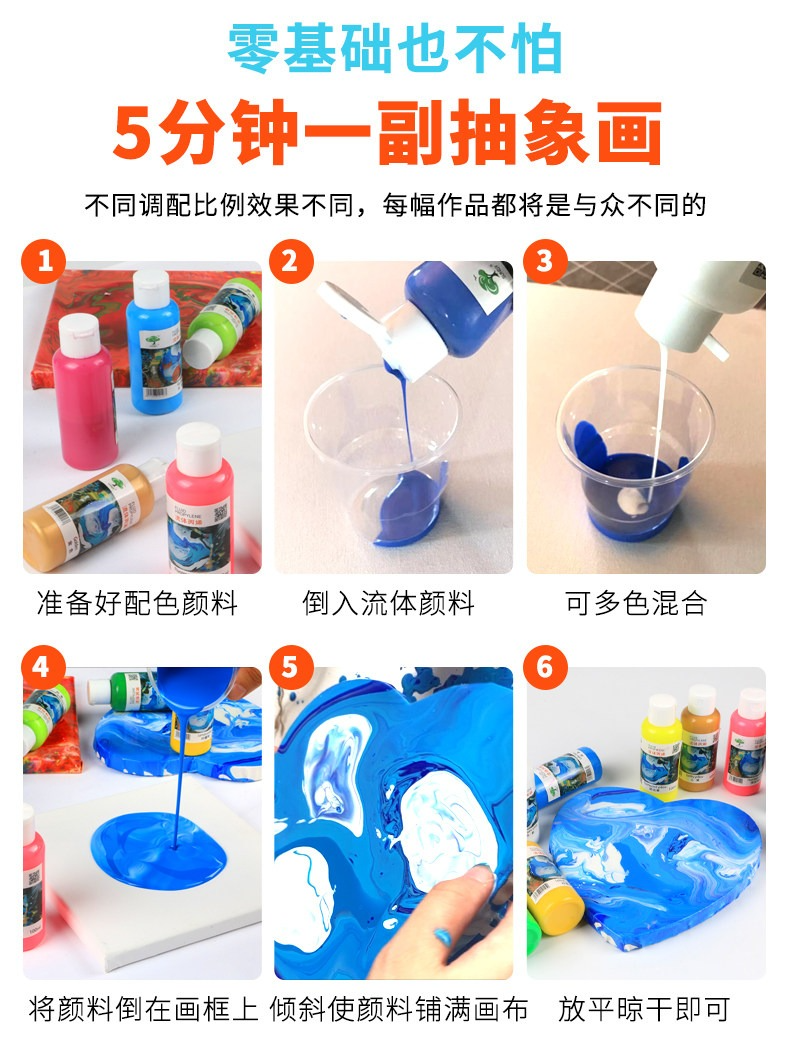 零基础也不怕

5分钟一副抽象画

不同调配比例效果不同，每幅作品都将是与众不同的

1

准备好配色颜料

2

倒入流体颜料

3

可多色混合

4

将颜料倒在画框上

5

倾斜使颜料铺满画布

6

放平晾干即可