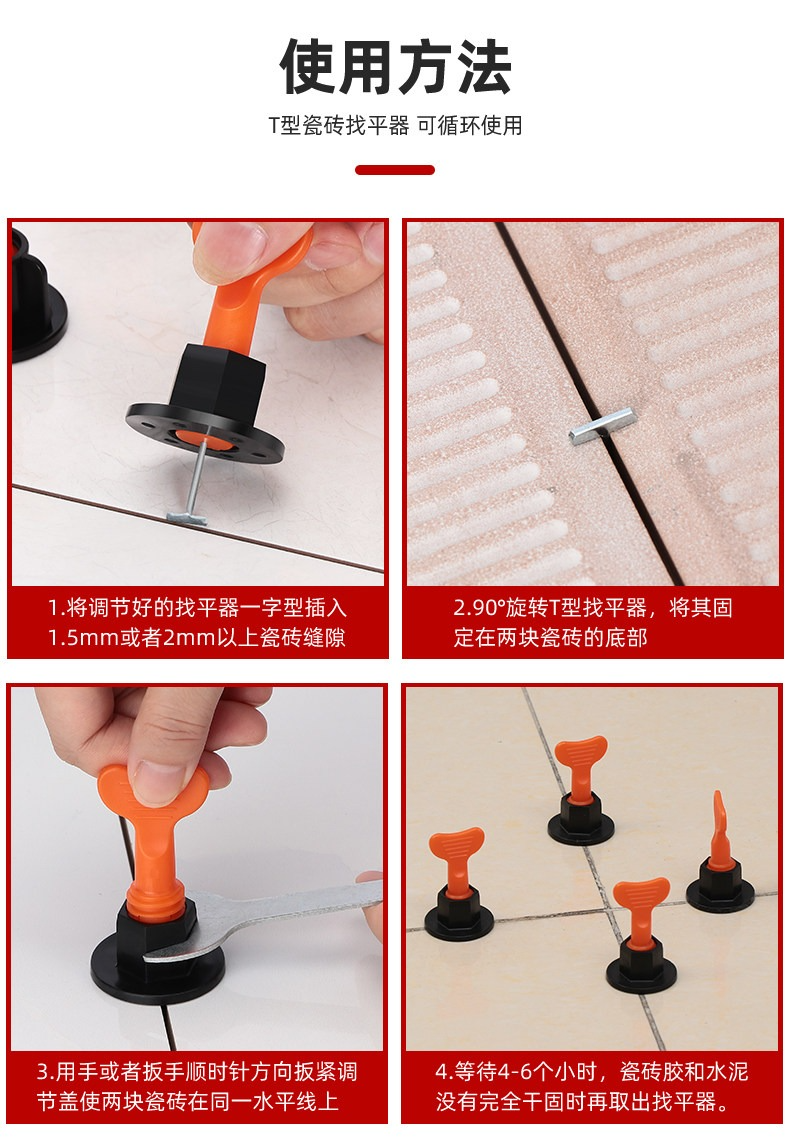 使用方法

T型瓷砖找平器 可循环使用

1.将调节好的找平器一字型插入1.5mm或者2mm以上瓷砖缝隙

2.90°旋转T型找平器，将其固定在两块瓷砖的底部

3.用手或者扳手顺时针方向扳紧调节盖使两块瓷砖在同一水平线上

4.等待4-6个小时，瓷砖胶和水泥没有完全干固时再取出找平器。