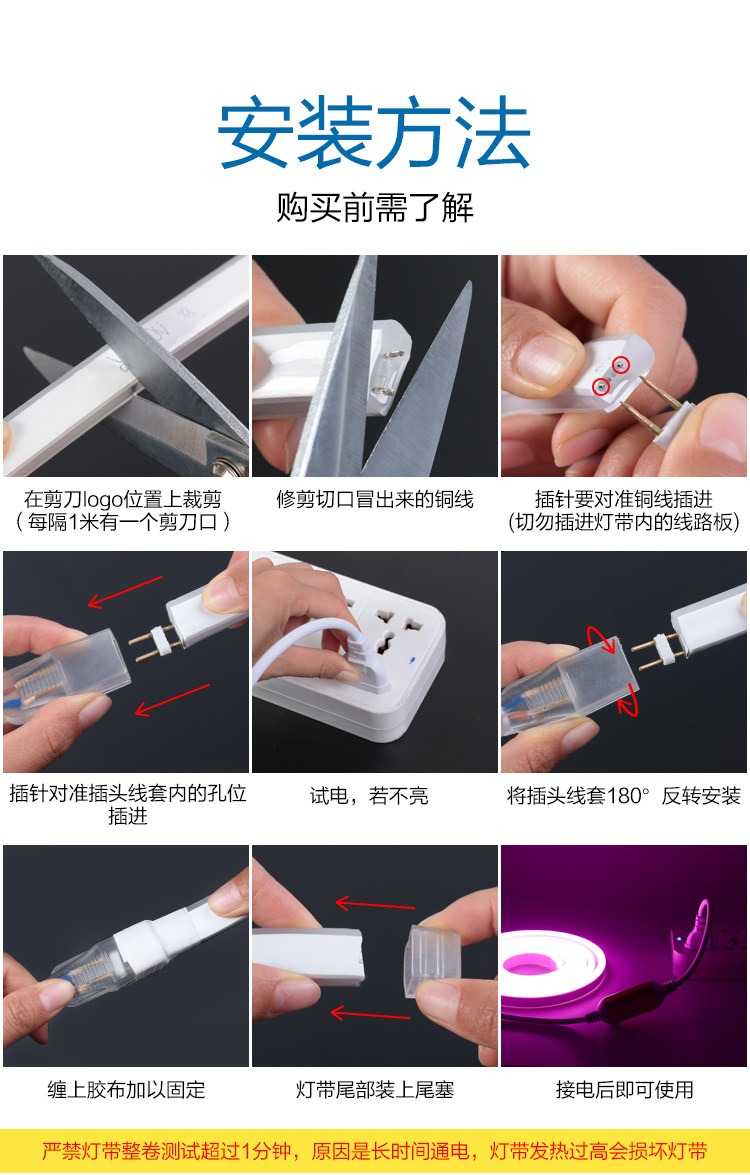 安装方法

购买前需了解

在剪刀logo位置上裁剪
（每隔1米有一个剪刀口）

修剪切口冒出来的铜线

插针要对准铜线插进
(切勿插进灯带内的线路板)

插针对准插头线套内的孔位插进

试电，若不亮

将插头线套180° 反转安装

缠上胶布加以固定

灯带尾部装上尾塞

接电后即可使用

严禁灯带整卷测试超过1分钟，原因是长时间通电，灯带发热过高会损坏灯带