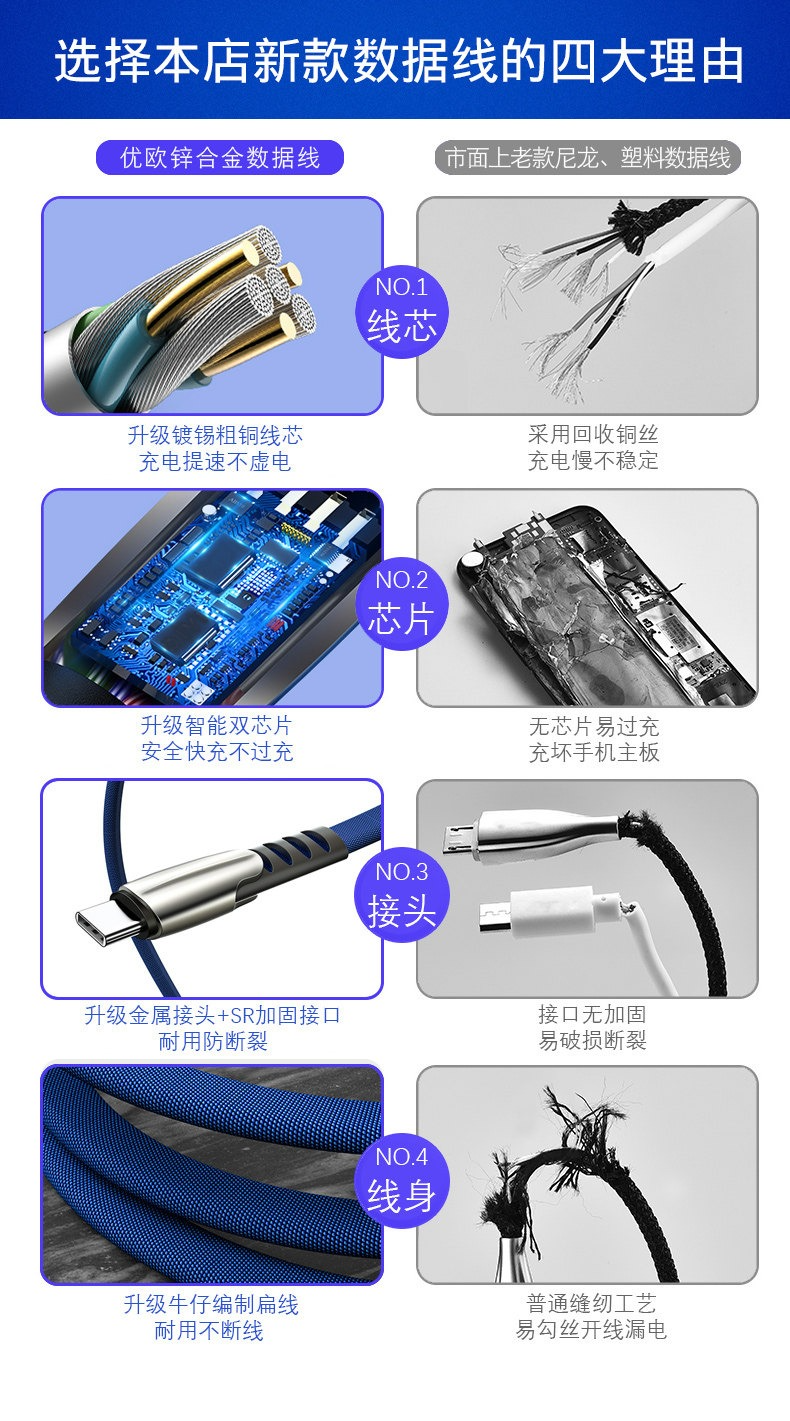 选择本店新款数据线的四大理由

优欧锌合金数据线

市面上老款尼龙、塑料数据线

NO.1
线芯

升级镀锡粗铜线芯
充电提速不虚电

采用回收铜丝
充电慢不稳定

NO.2
芯片

升级智能双芯片
安全快充不过充

无芯片易过充
充坏手机主板

NO.3
接头

升级金属接头+SR加固接口
耐用防断裂

接口无加固
易破损断裂

NO.4
线身

升级牛仔编制扁线
耐用不断线

普通缝纫工艺
易勾丝开线漏电