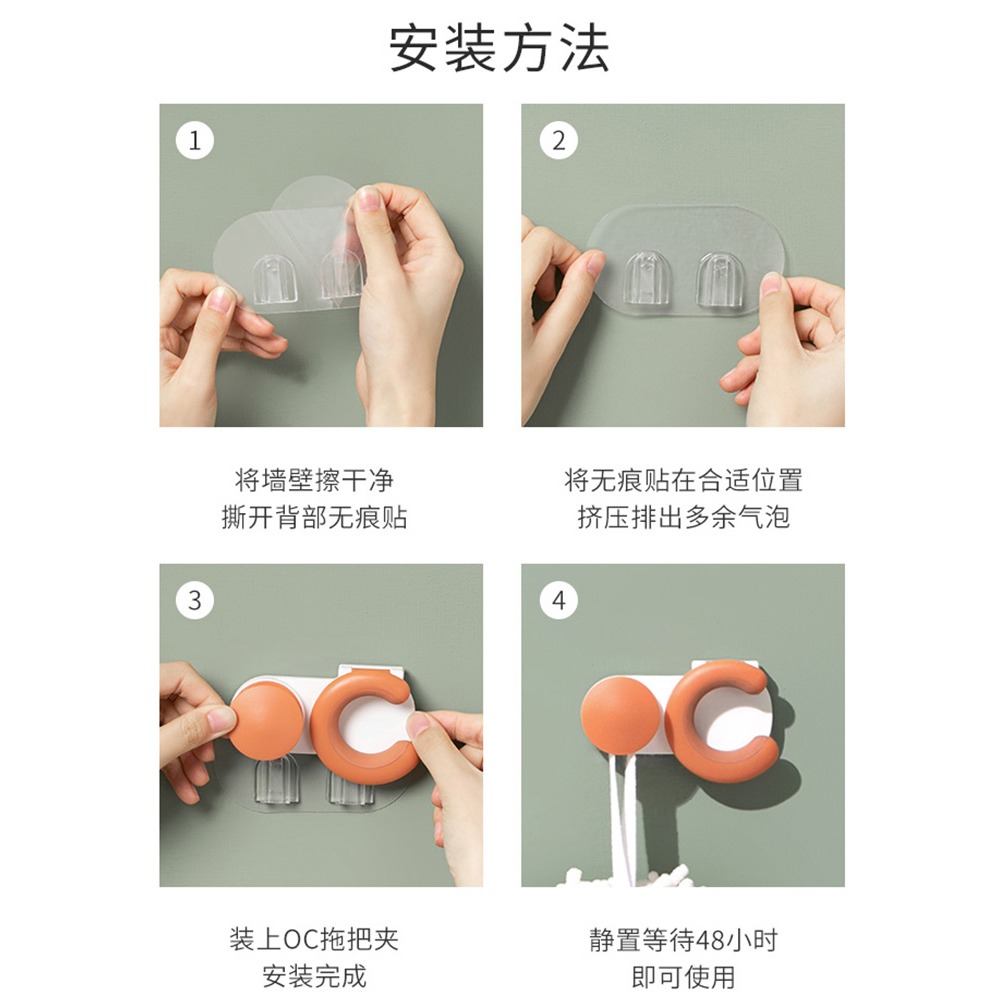 安装方法

1

将墙壁擦干净
撕开背部无痕贴

2

将无痕贴在合适位置
挤压排出多余气泡

3

装上OC拖把夹
安装完成

4

静置等待48小时
即可使用