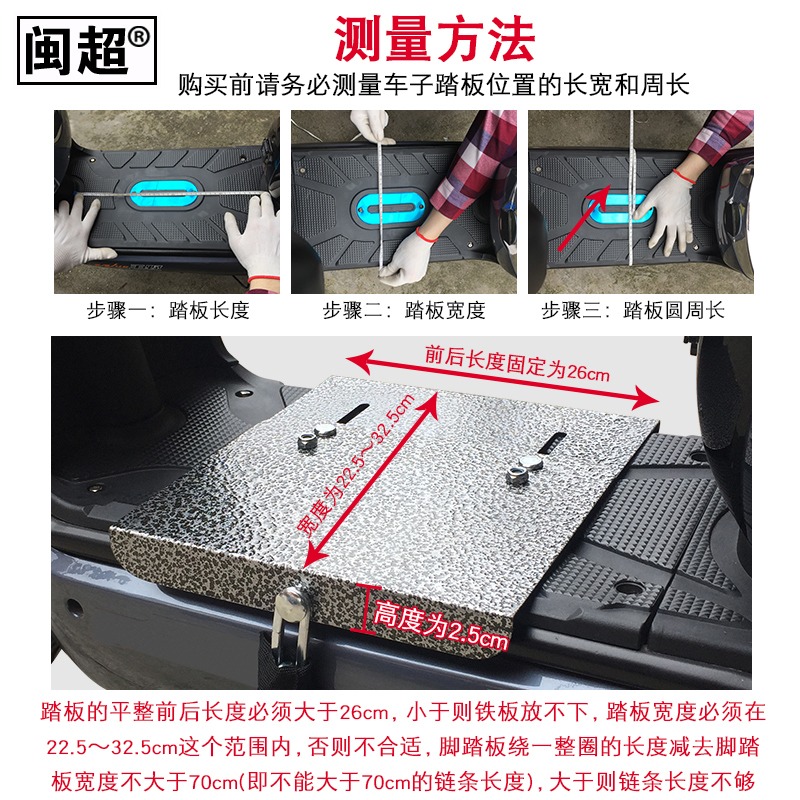 闽超®

测量方法

购买前请务必测量车子踏板位置的长宽和周长

步骤一：踏板长度

步骤二：踏板宽度

步骤三：踏板圆周长

前后长度固定为26cm

宽度为22.5～32.5cm

高度为2.5cm

踏板的平整前后长度必须大于26cm，小于则铁板放不下，踏板宽度必须在22.5～32.5cm这个范围内，否则不合适，脚踏板绕一整圈的长度减去脚踏板宽度不大于70cm(即不能大于70cm的链条长度)，大于则链条长度不够