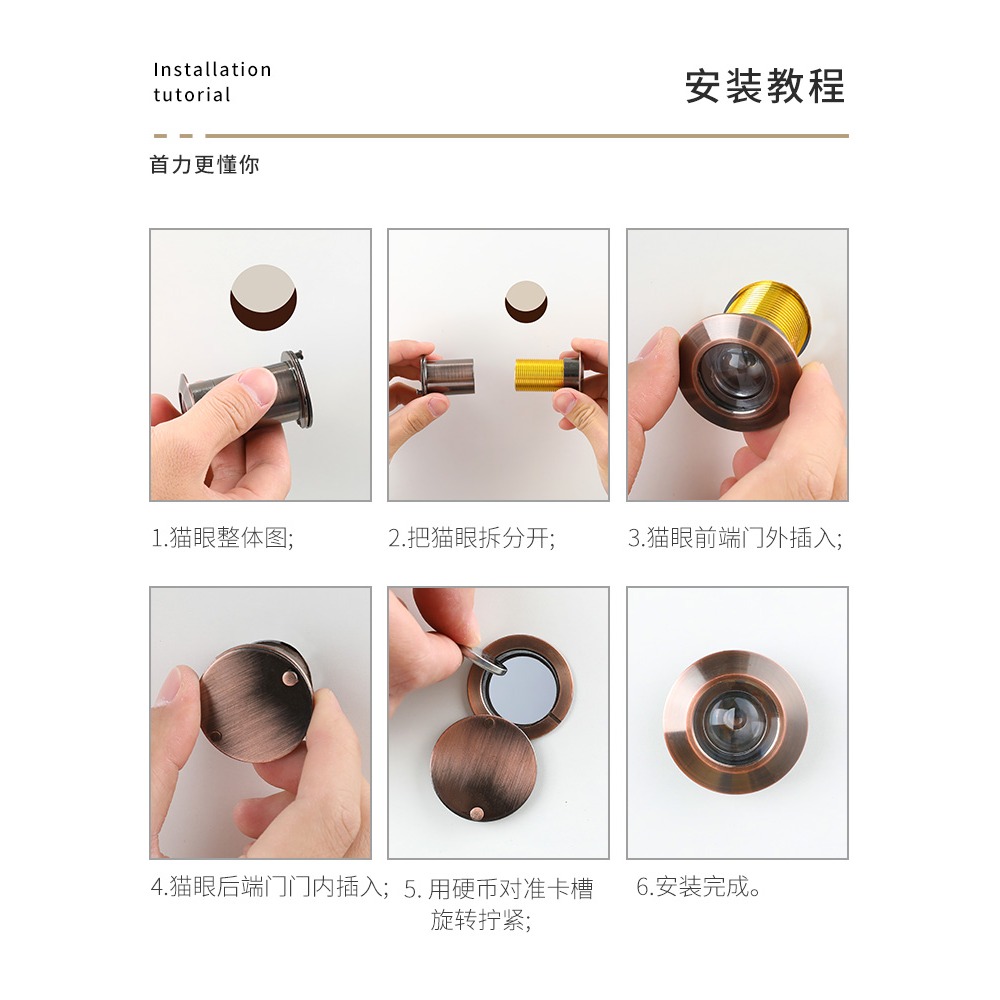 Installation tutorial

安装教程

首力更懂你

1.猫眼整体图;

2.把猫眼拆分开;

3.猫眼前端门外插入;

4.猫眼后端门门内插入;

5. 用硬币对准卡槽旋转拧紧;

6.安装完成。