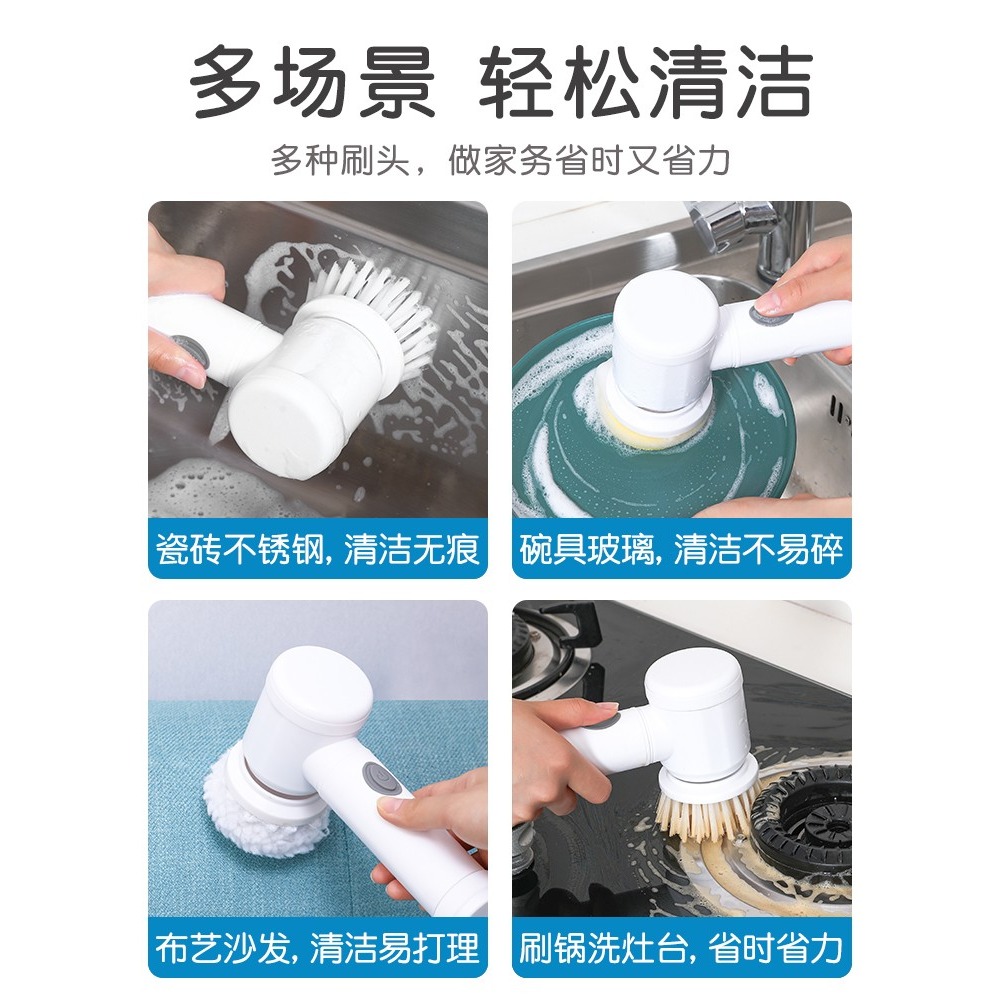 多场景 轻松清洁

多种刷头，做家务省时又省力

瓷砖不锈钢, 清洁无痕

碗具玻璃, 清洁不易碎

布艺沙发, 清洁易打理

刷锅洗灶台, 省时省力