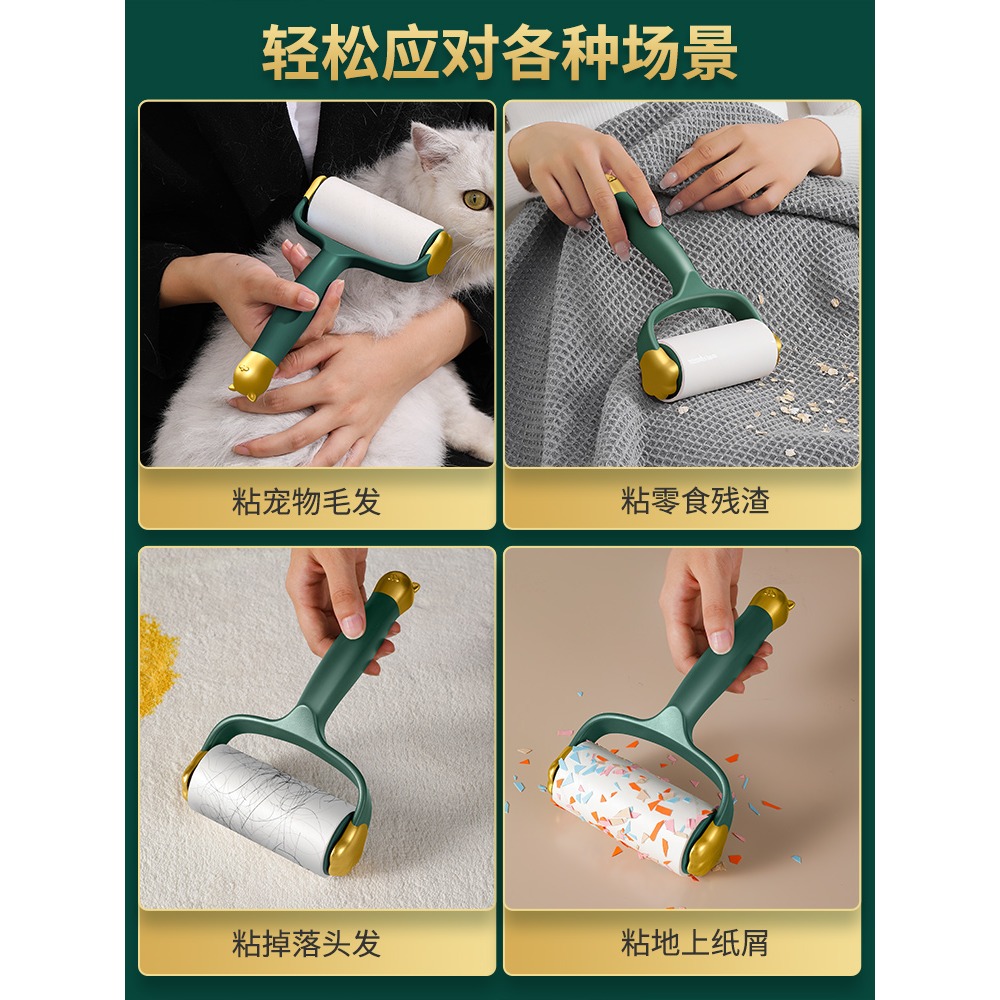 轻松应对各种场景

粘宠物毛发

粘零食残渣

粘掉落头发

粘地上纸屑