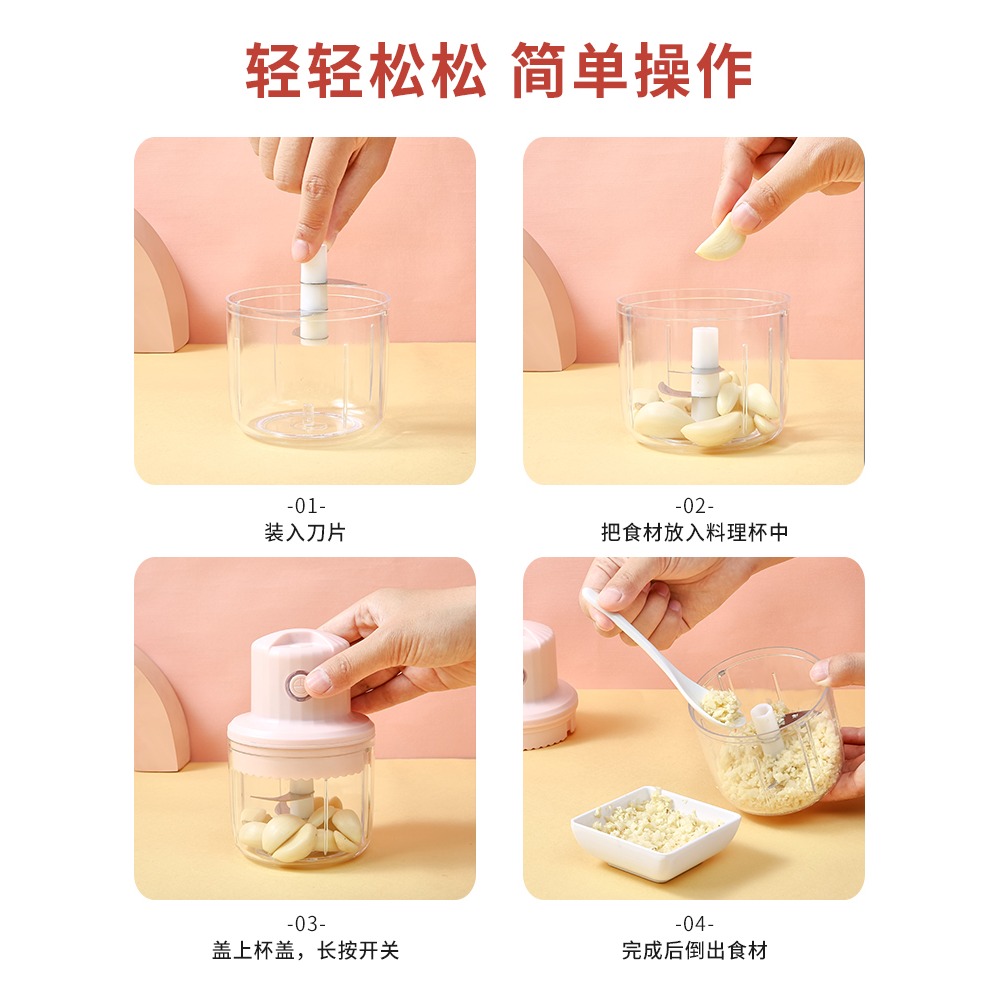 轻轻松松 简单操作

-01-
装入刀片

-02-
把食材放入料理杯中

-03-
盖上杯盖，长按开关

-04-
完成后倒出食材