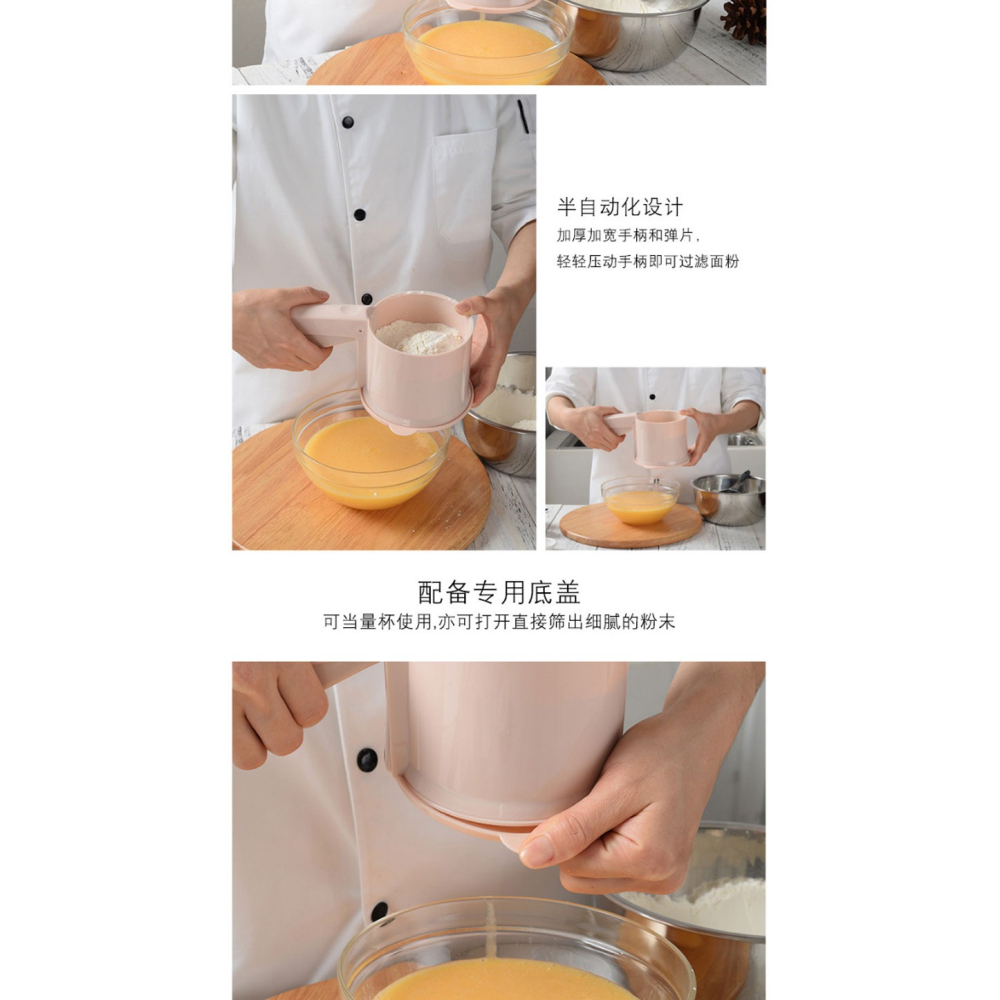 半自动化设计
加厚加宽手柄和弹片,
轻轻压动手柄即可过滤面粉

配备专用底盖
可当量杯使用,亦可打开直接筛出细腻的粉末