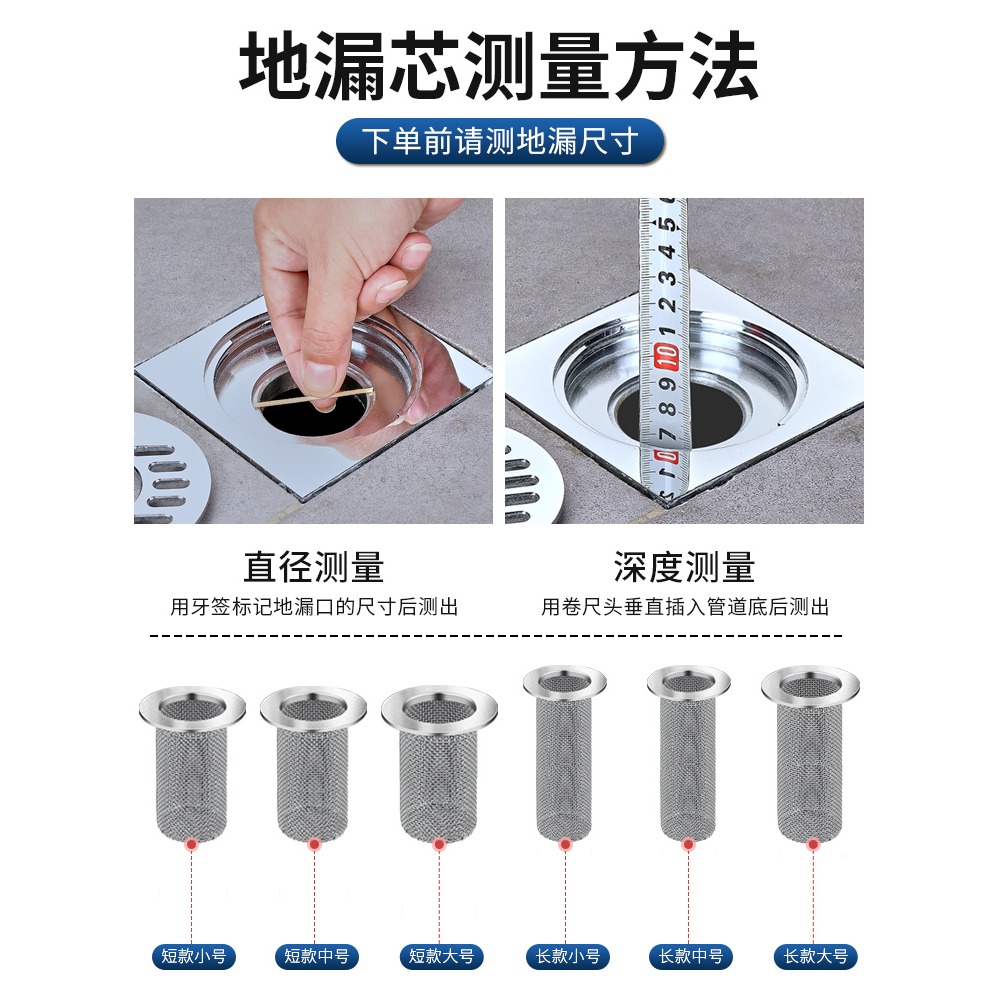 地漏芯测量方法

下单前请测地漏尺寸

直径测量
用牙签标记地漏口的尺寸后测出

深度测量
用卷尺头垂直插入管道底后测出

短款小号
短款中号
短款大号
长款小号
长款中号
长款大号