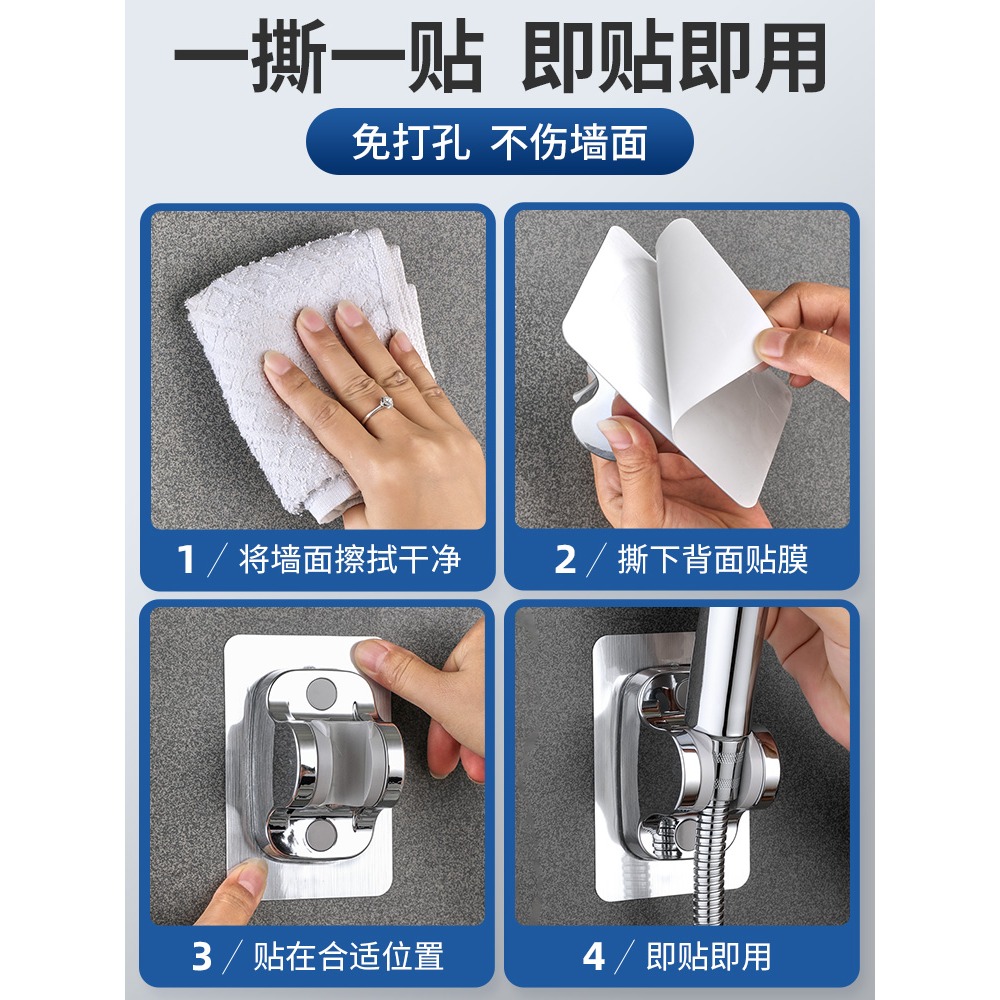 一撕一贴 即贴即用

免打孔 不伤墙面

1 / 将墙面擦拭干净

2 / 撕下背面贴膜

3 / 贴在合适位置

4 / 即贴即用