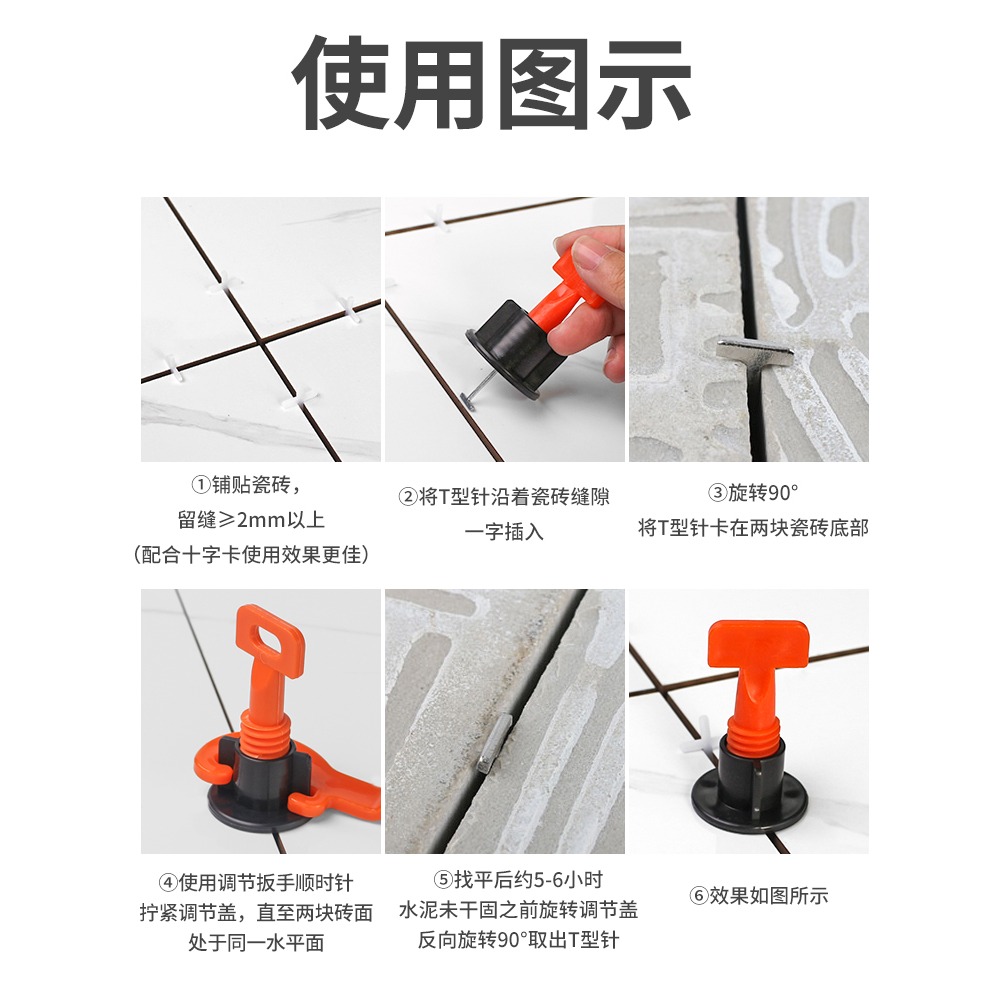 使用图示

①铺贴瓷砖，
留缝≥2mm以上
（配合十字卡使用效果更佳）

②将T型针沿着瓷砖缝隙
一字插入

③旋转90°
将T型针卡在两块瓷砖底部

④使用调节扳手顺时针
拧紧调节盖，直至两块砖面
处于同一水平面

⑤找平后约5-6小时
水泥未干固之前旋转调节盖
反向旋转90°取出T型针

⑥效果如图所示