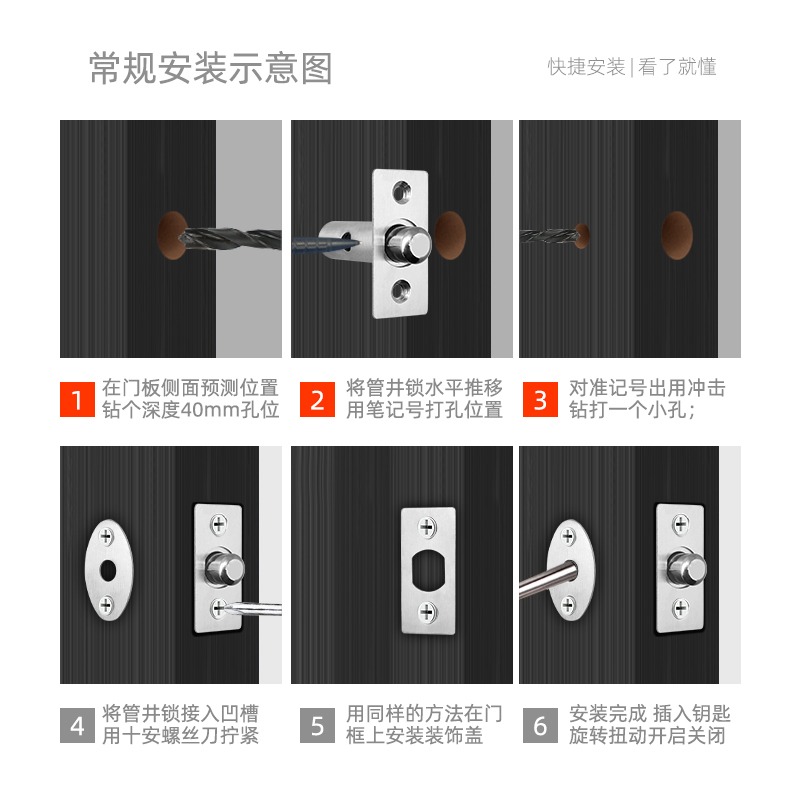 常规安装示意图

快捷安装 | 看了就懂

1 在门板侧面预测位置 钻个深度40mm孔位

2 将管井锁水平推移 用笔记号打孔位置

3 对准记号出用冲击 钻打一个小孔；

4 将管井锁接入凹槽 用十安螺丝刀拧紧

5 用同样的方法在门 框上安装装饰盖

6 安装完成 插入钥匙 旋转扭动开启关闭