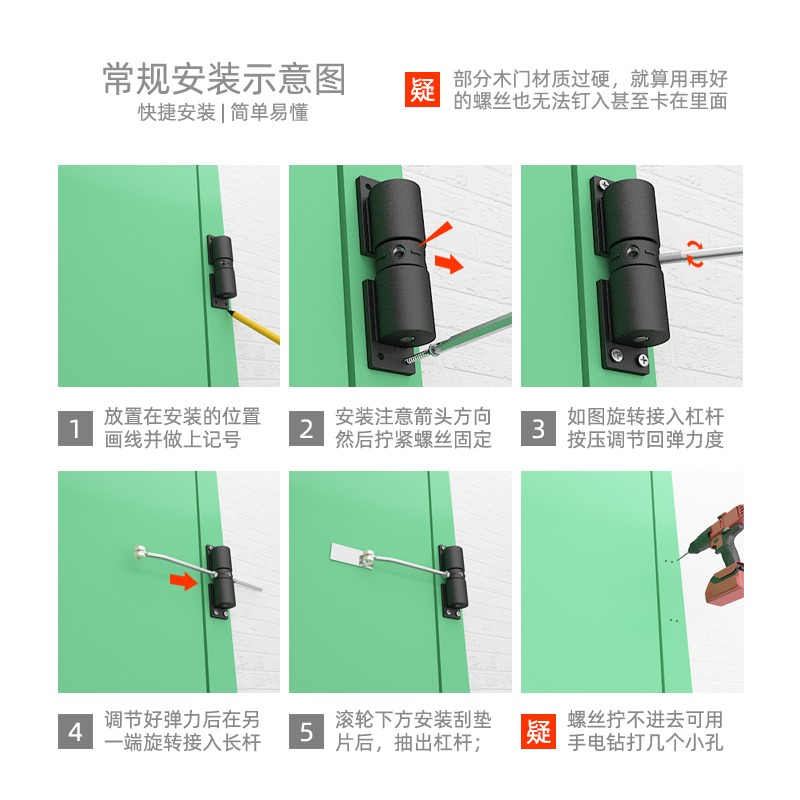 常规安装示意图
快捷安装 | 简单易懂

疑 部分木门材质过硬，就算用再好的螺丝也无法钉入甚至卡在里面

1 放置在安装的位置画线并做上记号

2 安装注意箭头方向然后拧紧螺丝固定

3 如图旋转接入杠杆按压调节回弹力度

4 调节好弹力后在另一端旋转接入长杆

5 滚轮下方安装刮垫片后，抽出杠杆；

疑 螺丝拧不进去可用手电钻打几个小孔