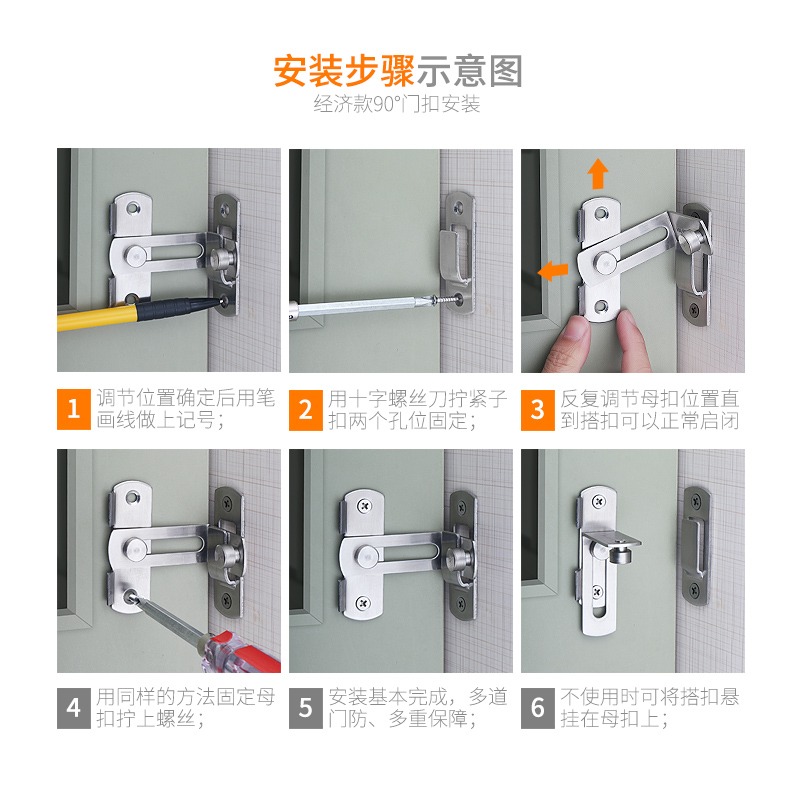 安装步骤示意图
经济款90°门扣安装

1 调节位置确定后用笔画线做上记号；

2 用十字螺丝刀拧紧子扣两个孔位固定；

3 反复调节母扣位置直到搭扣可以正常启闭

4 用同样的方法固定母扣拧上螺丝；

5 安装基本完成，多道门防、多重保障；

6 不使用时可将搭扣悬挂在母扣上；