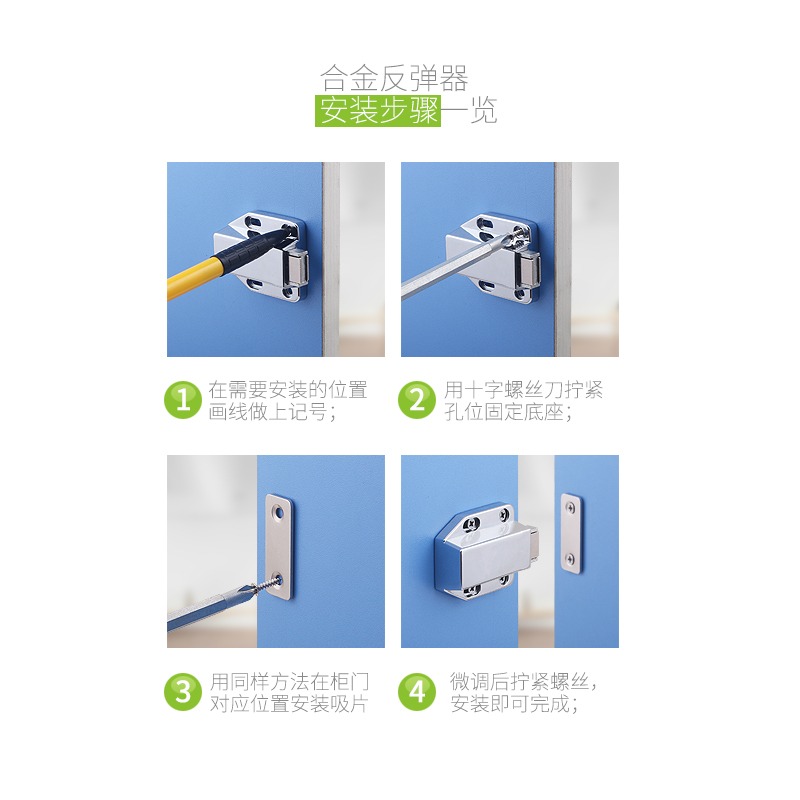 合金反弹器
安装步骤一览

1 在需要安装的位置画线做上记号；

2 用十字螺丝刀拧紧孔位固定底座；

3 用同样方法在柜门对应位置安装吸片

4 微调后拧紧螺丝，安装即可完成；