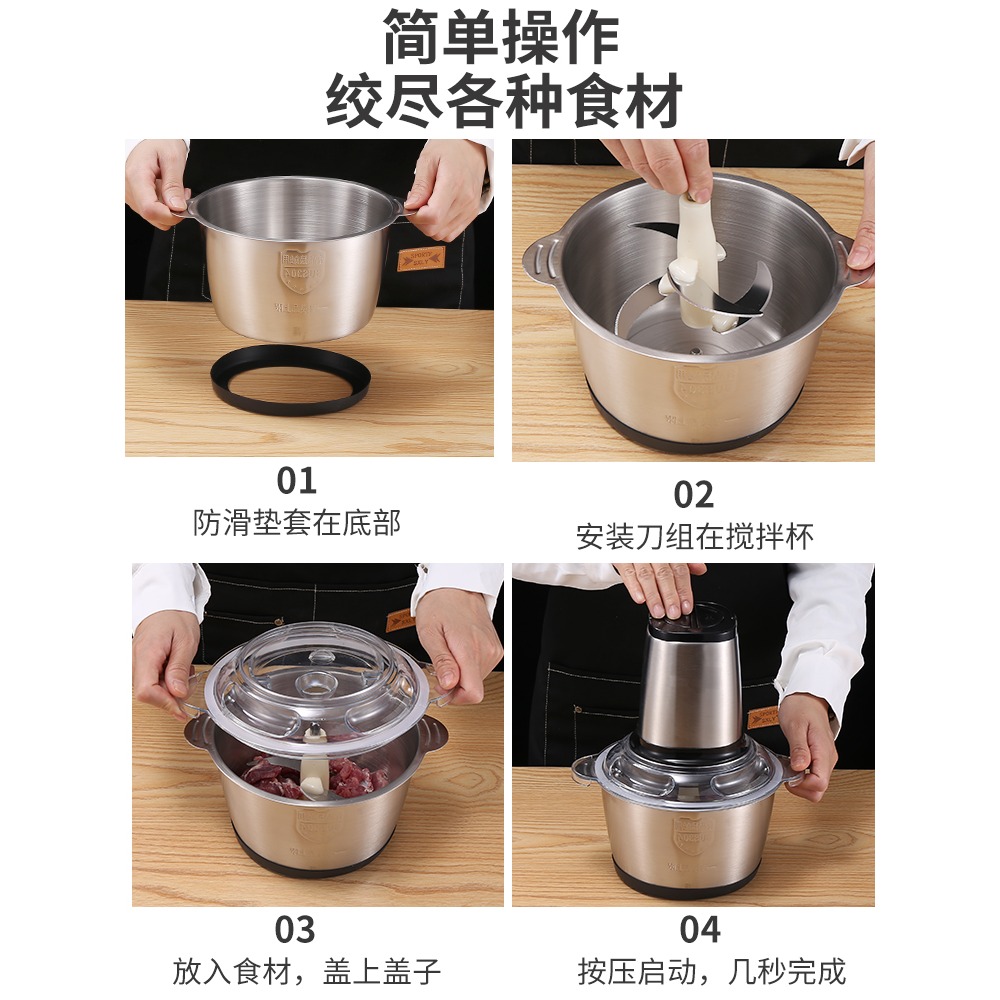 简单操作
绞尽各种食材

01
防滑垫套在底部

02
安装刀组在搅拌杯

03
放入食材，盖上盖子

04
按压启动，几秒完成